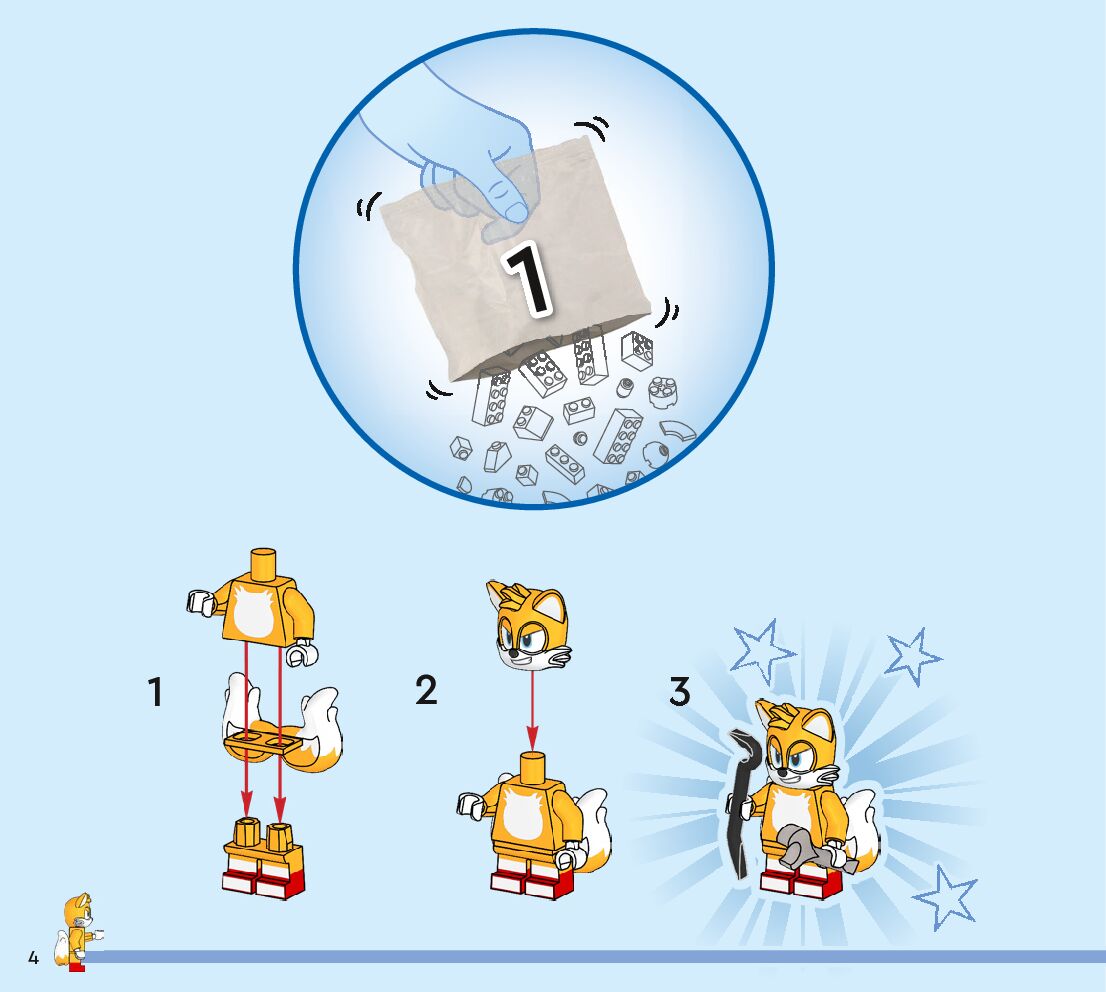 1

1

2

3

4