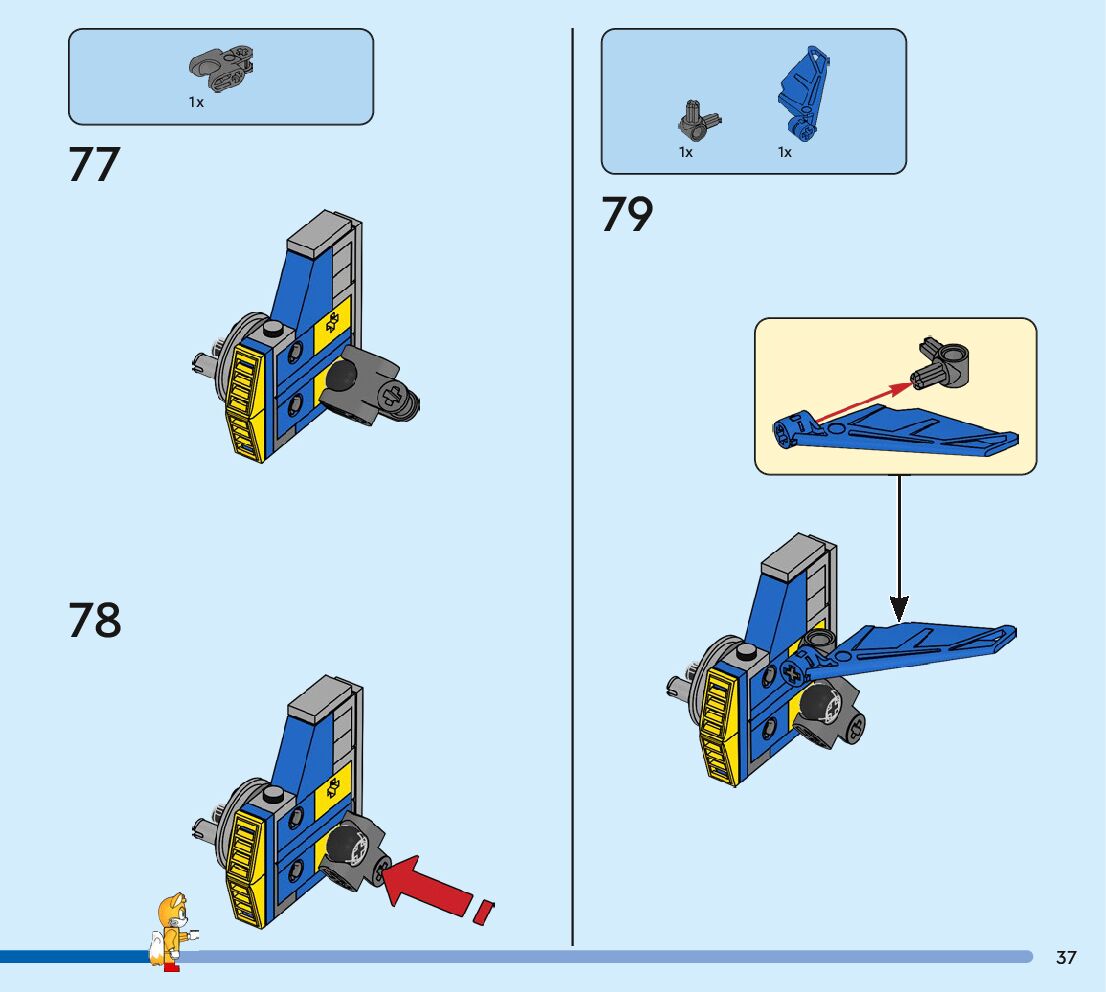 1x

77

78

1x 1x

79

37