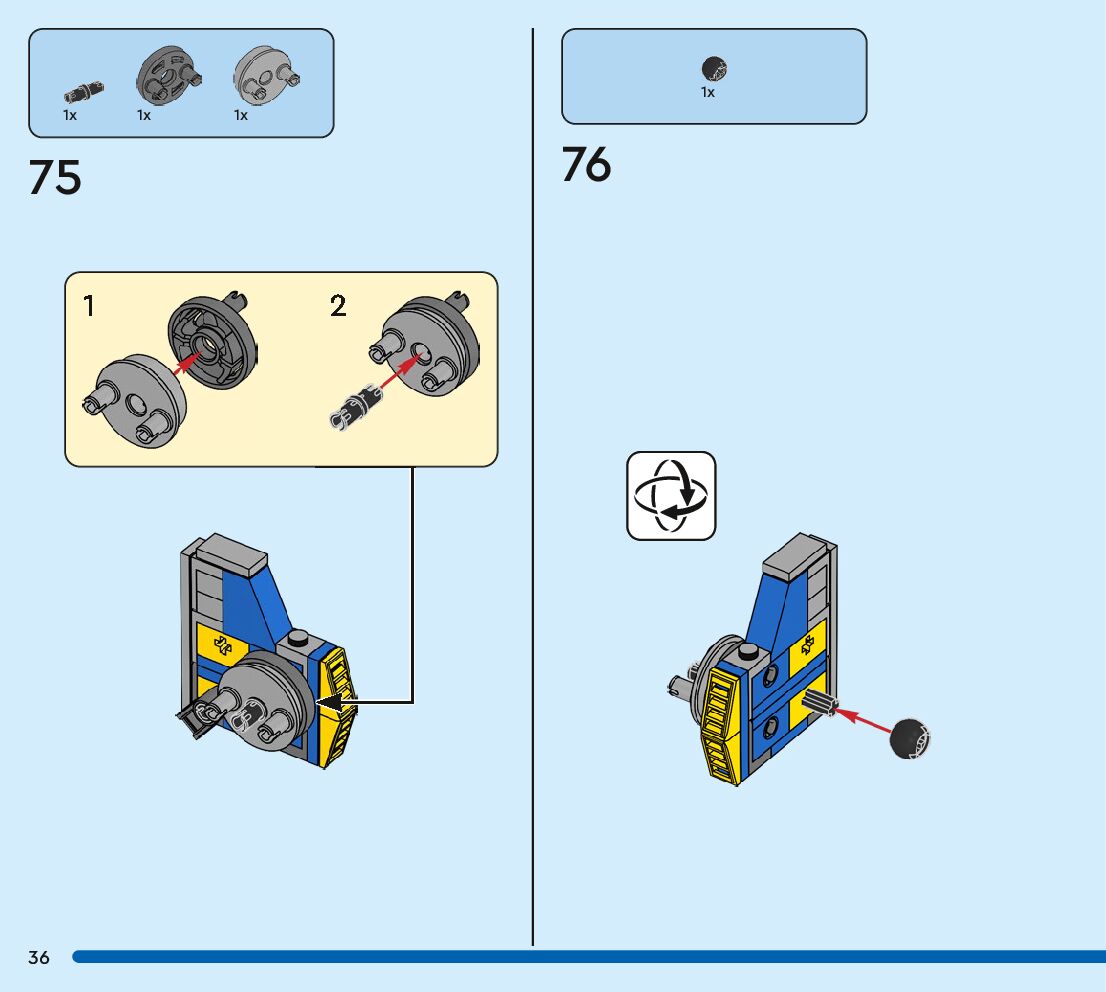 1x 1x 1x

75

1

2

1x

76

36