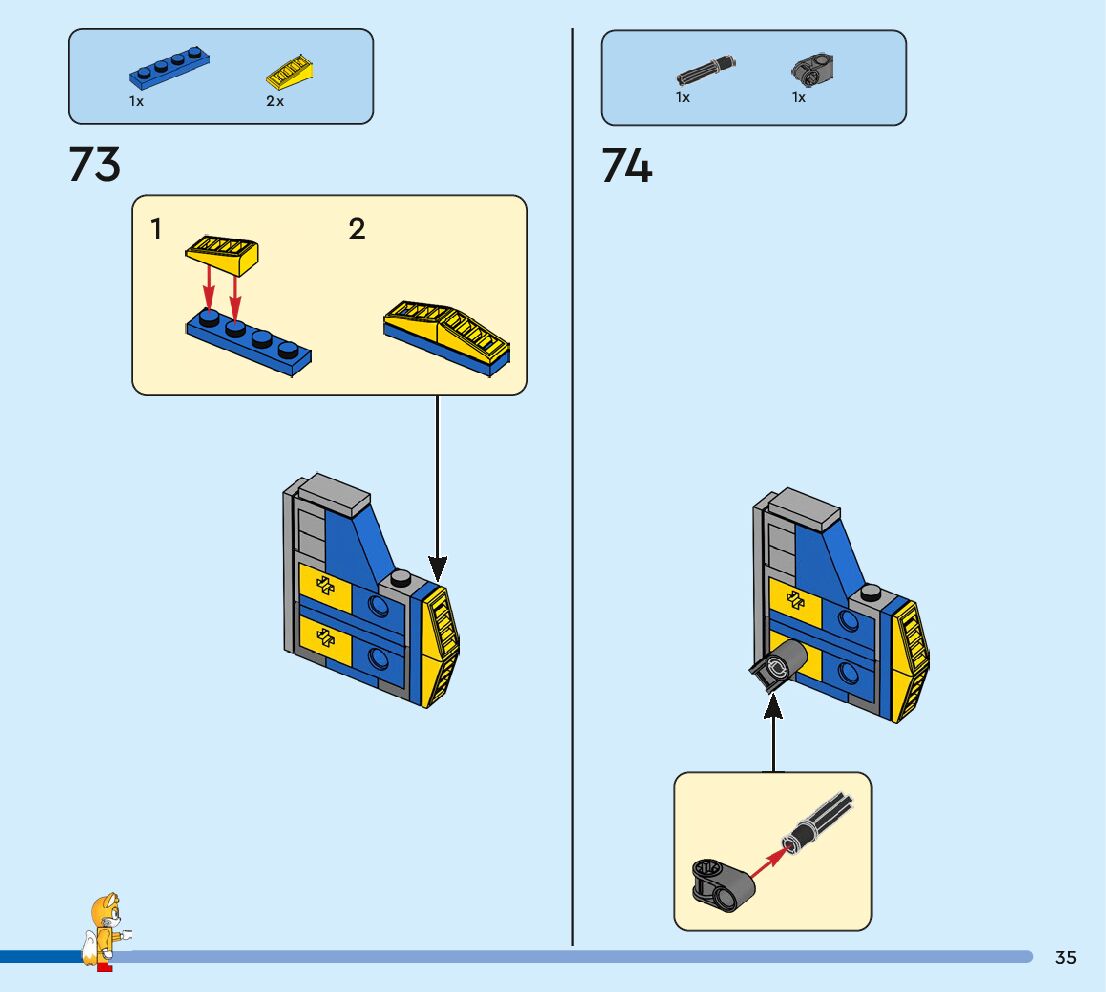 1x 2x

73

1

2

1x 1x

74

35