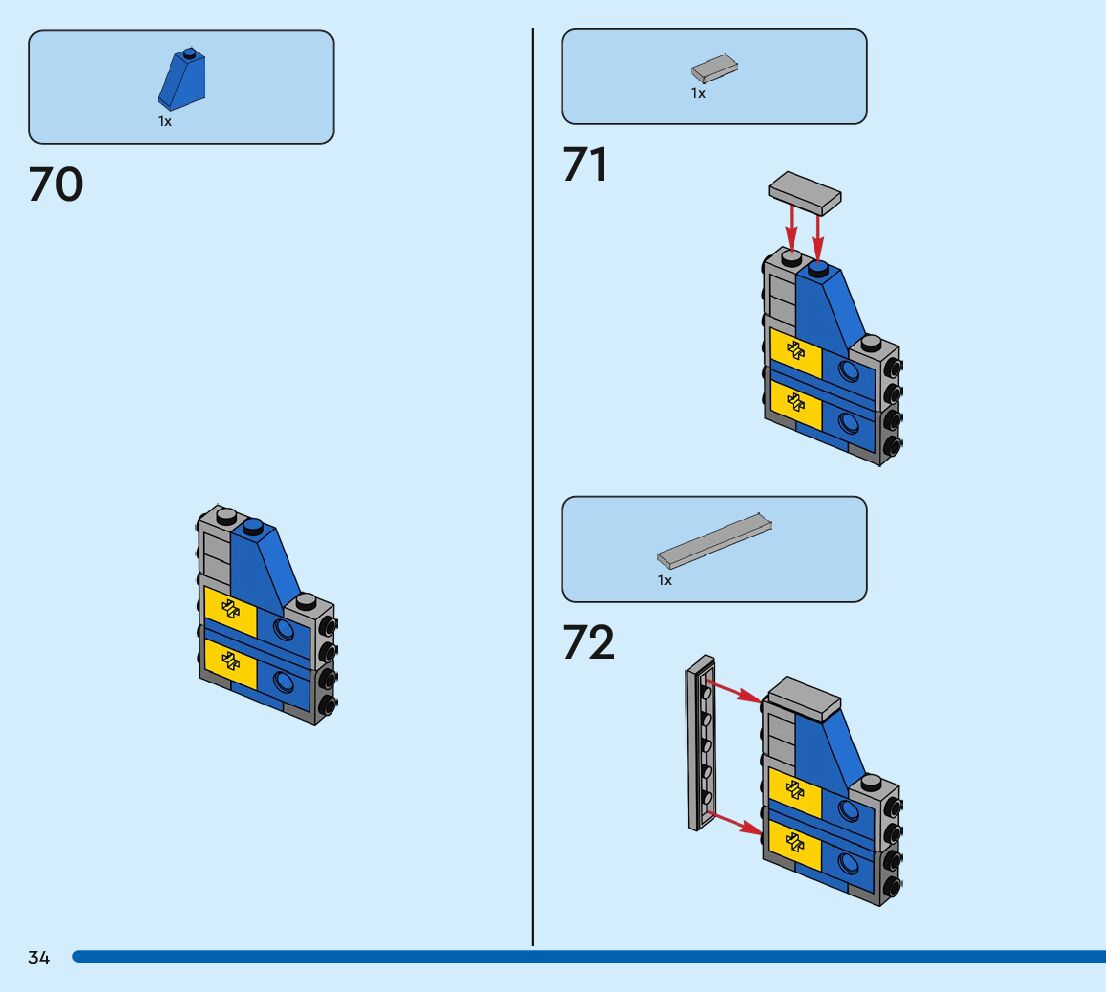 1x

70

1x

71

1x

72

34