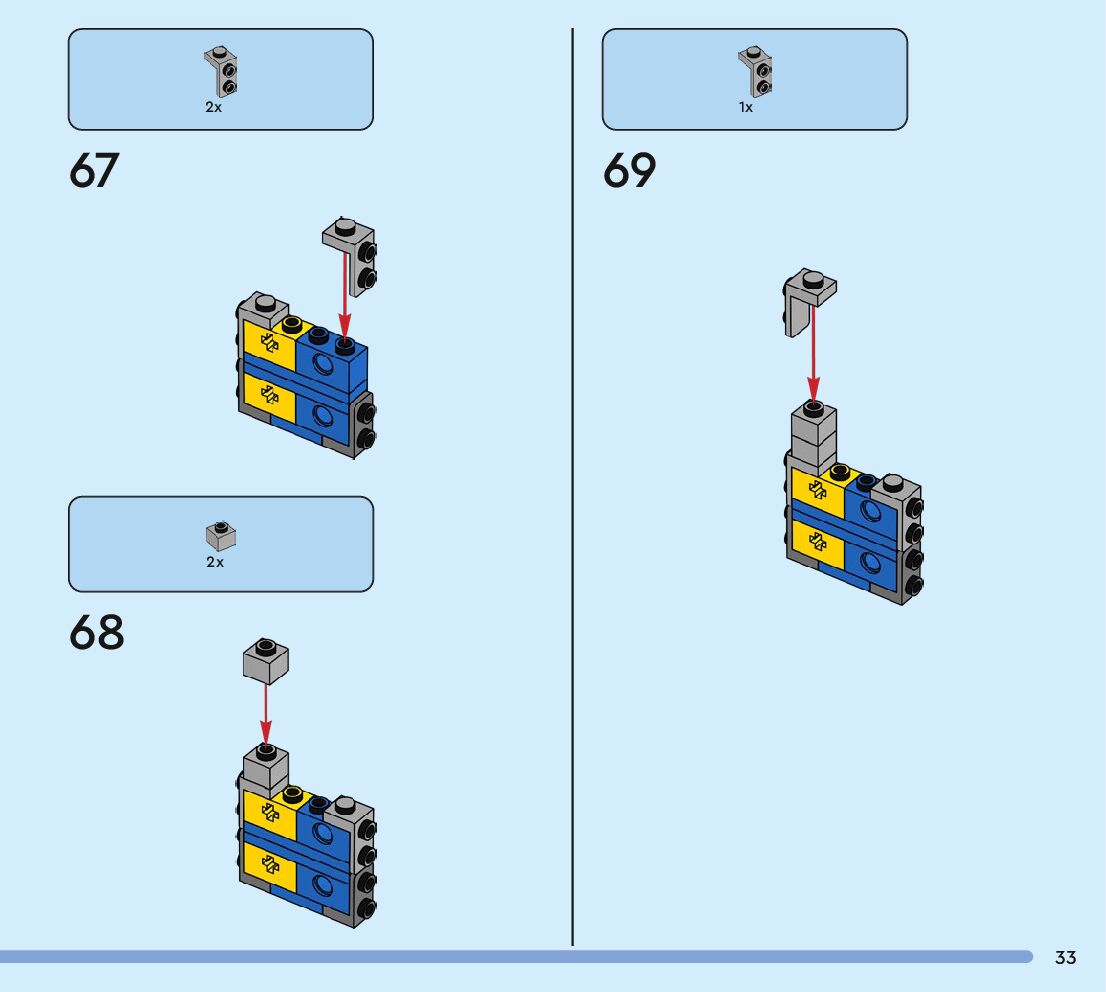 2x

67

2x

68

1x

69

33