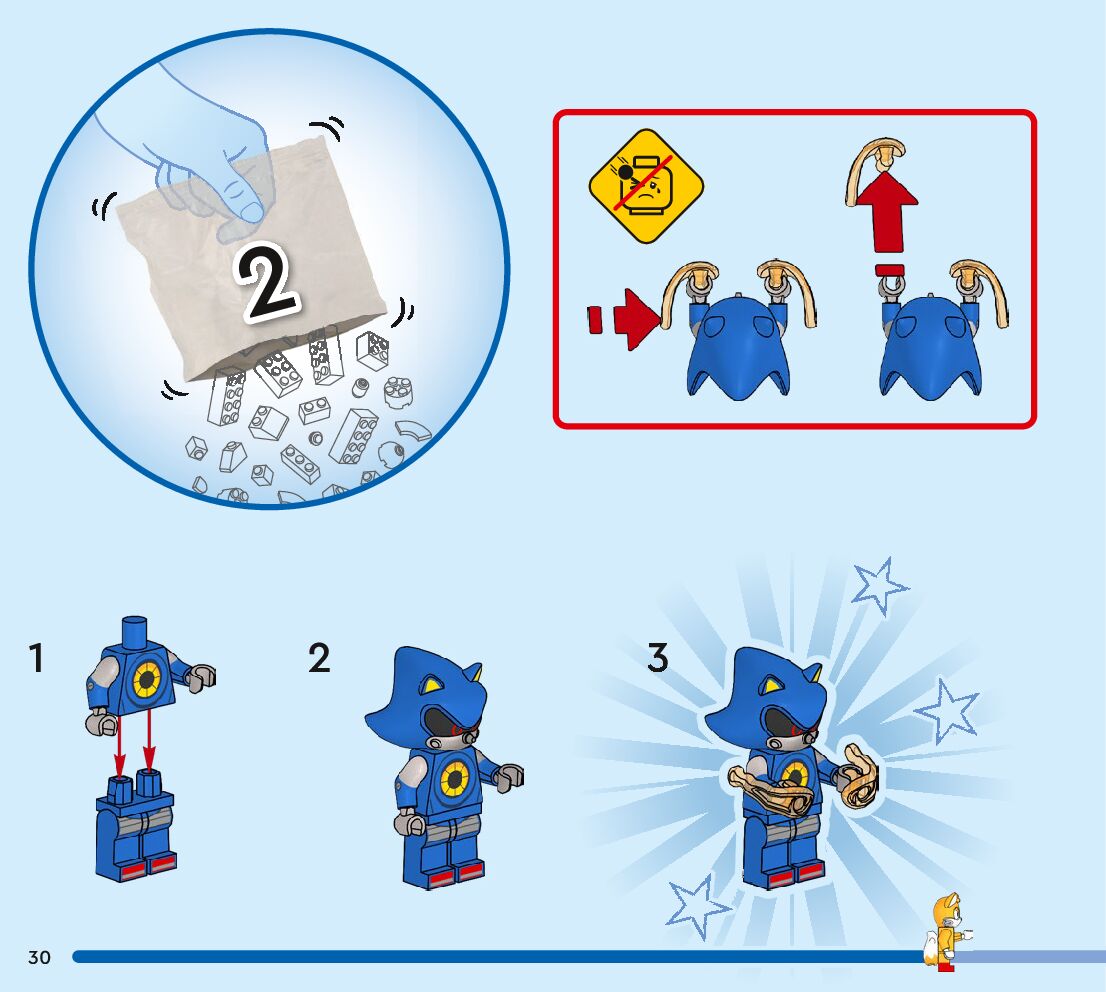 2

1

2

3

30