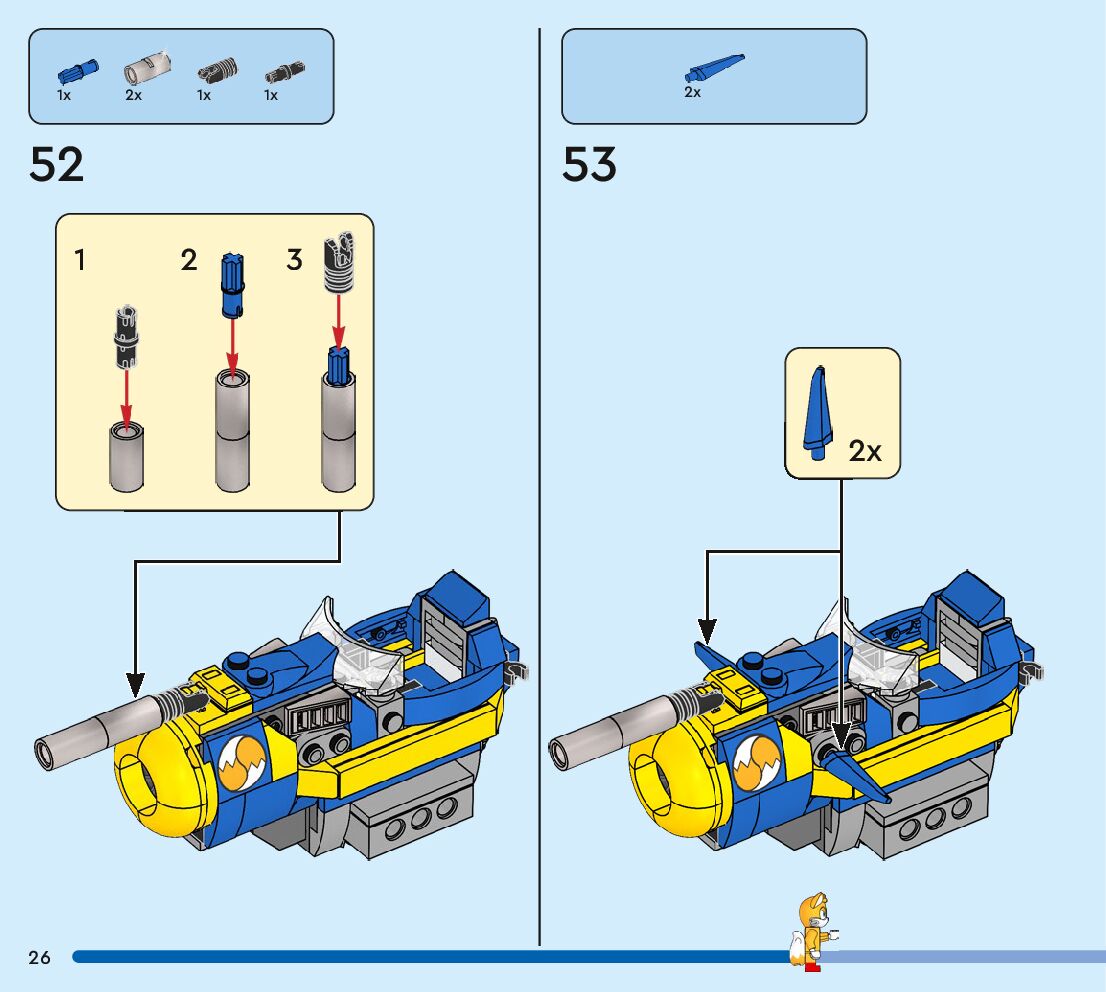 1x 2x 1x 1x

52

1 2 3

2x

53

2x

26