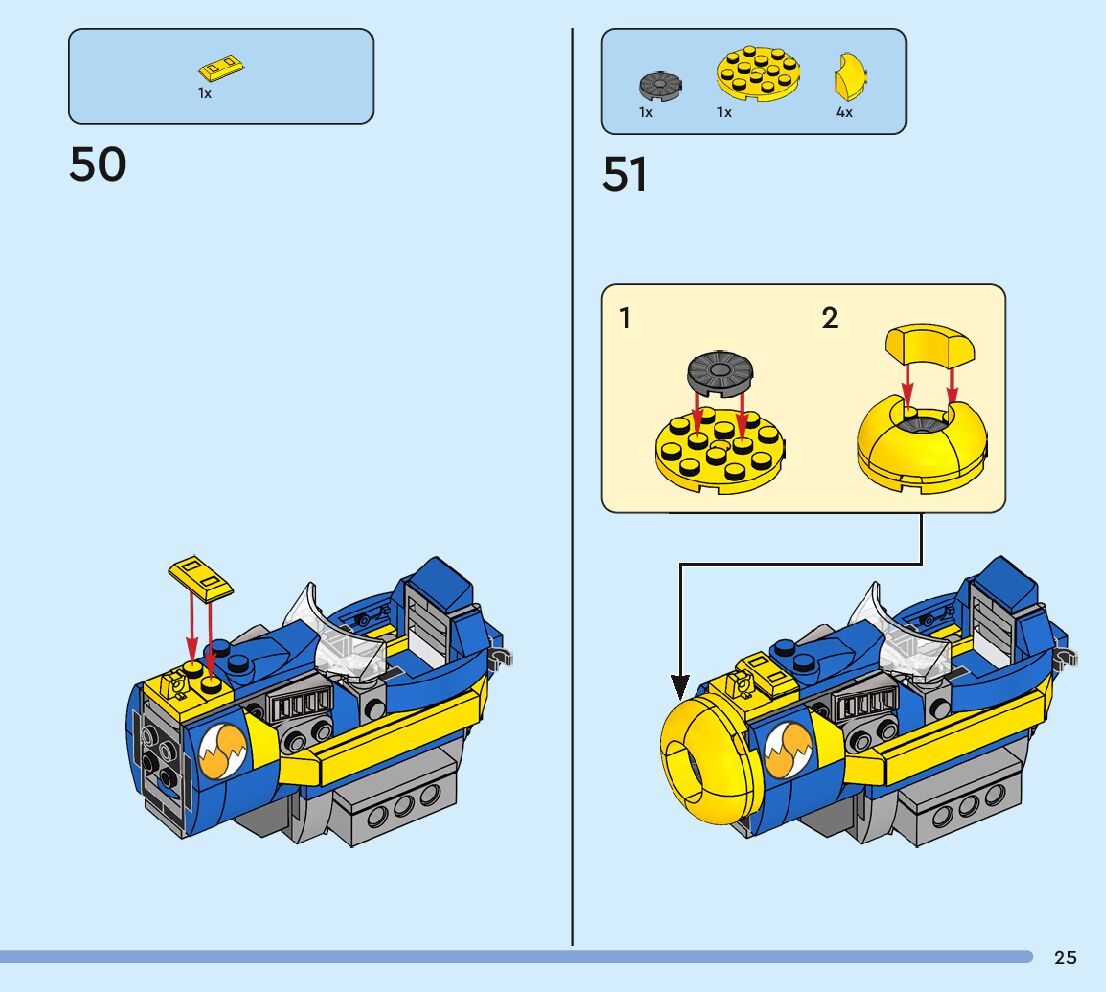 1x

50

1x 1x 4x

51

1

2

25