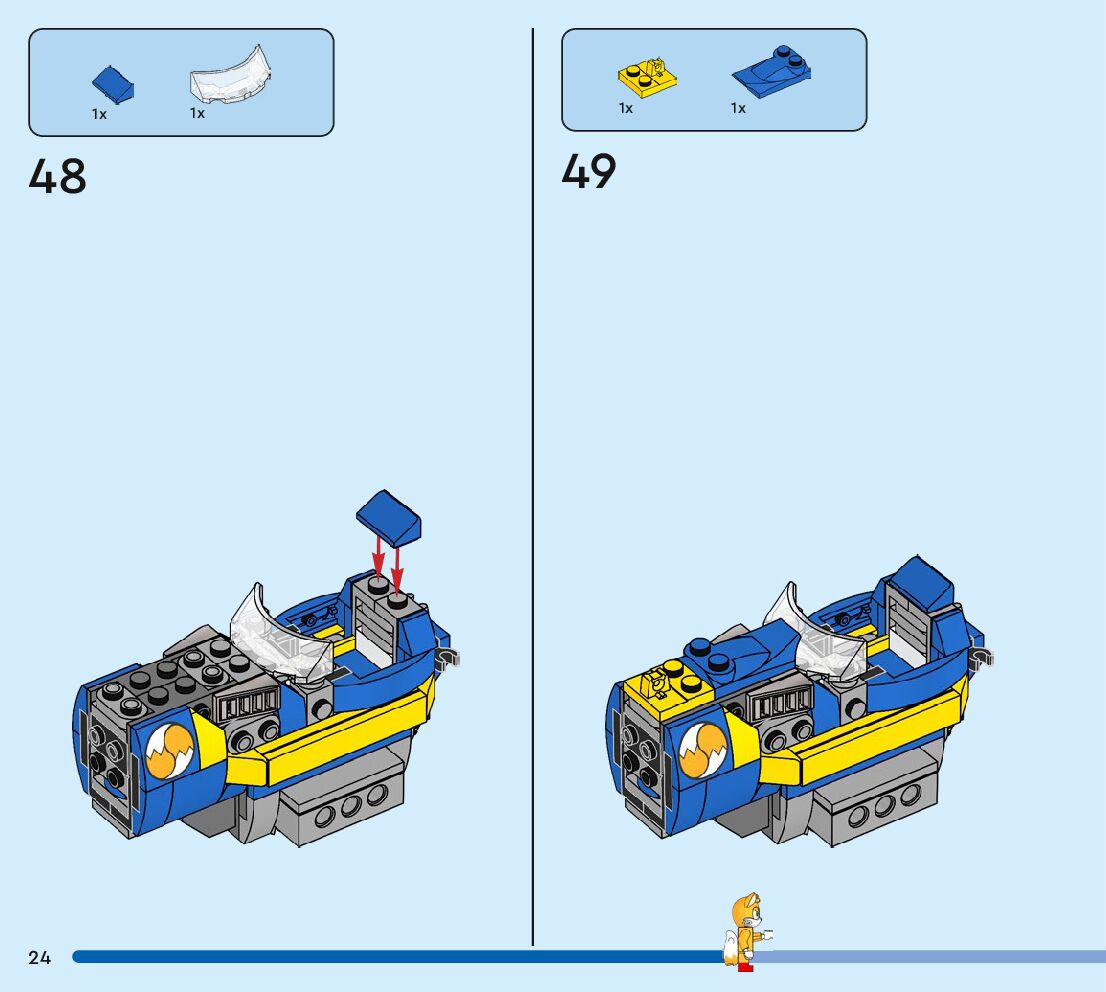 1x 1x

48

1x 1x

49

24