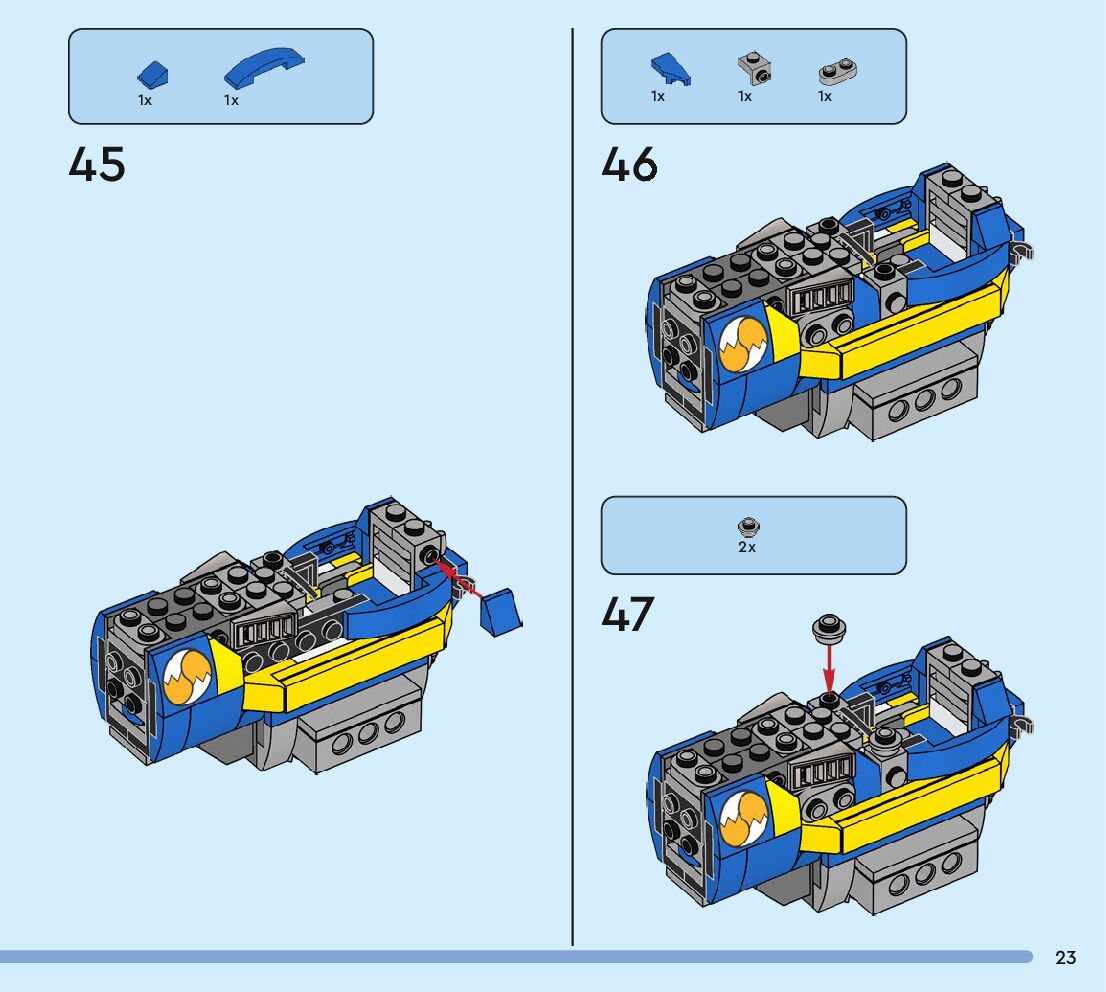 1x 1x

45

1x 1x 1x

46

2x

47

23