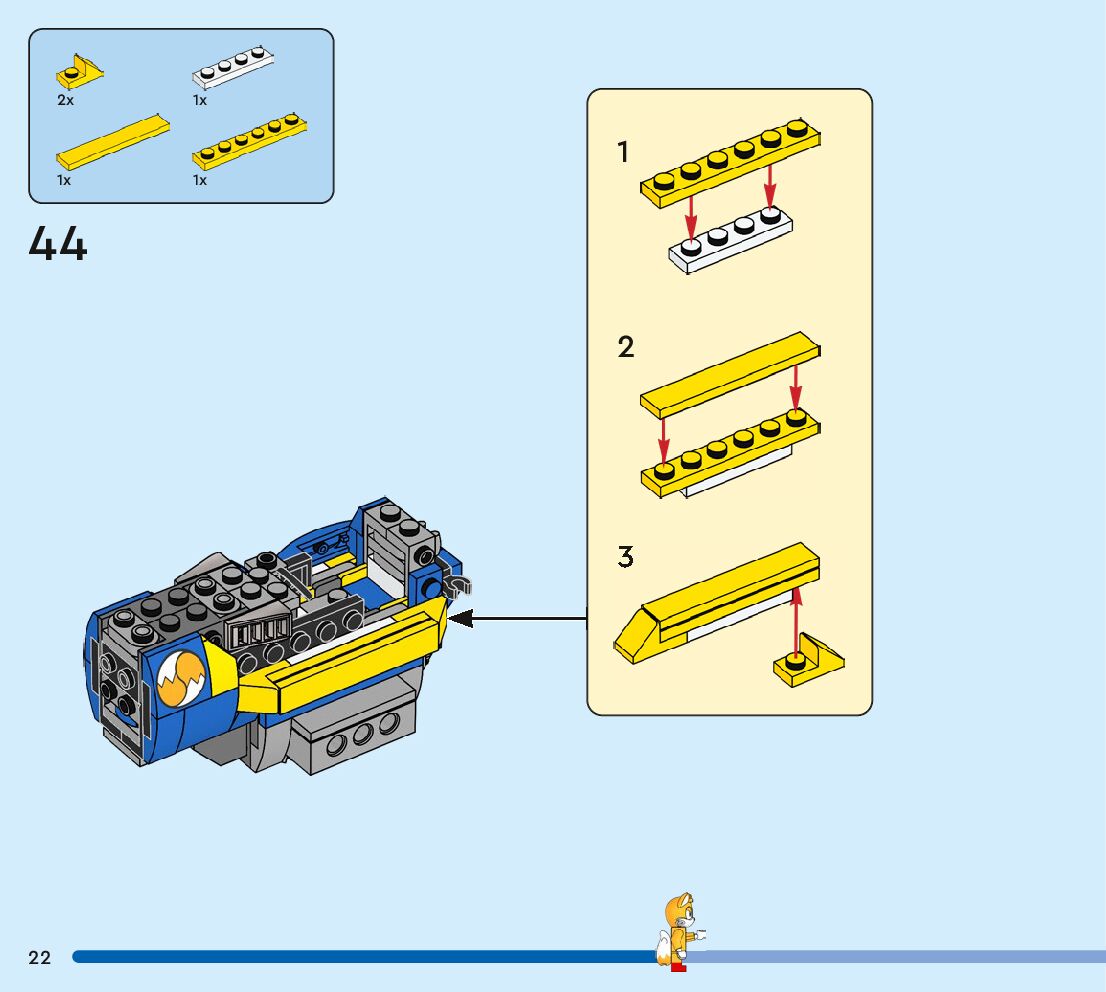 2x
1x
1x
1x

44

1

2

3

22