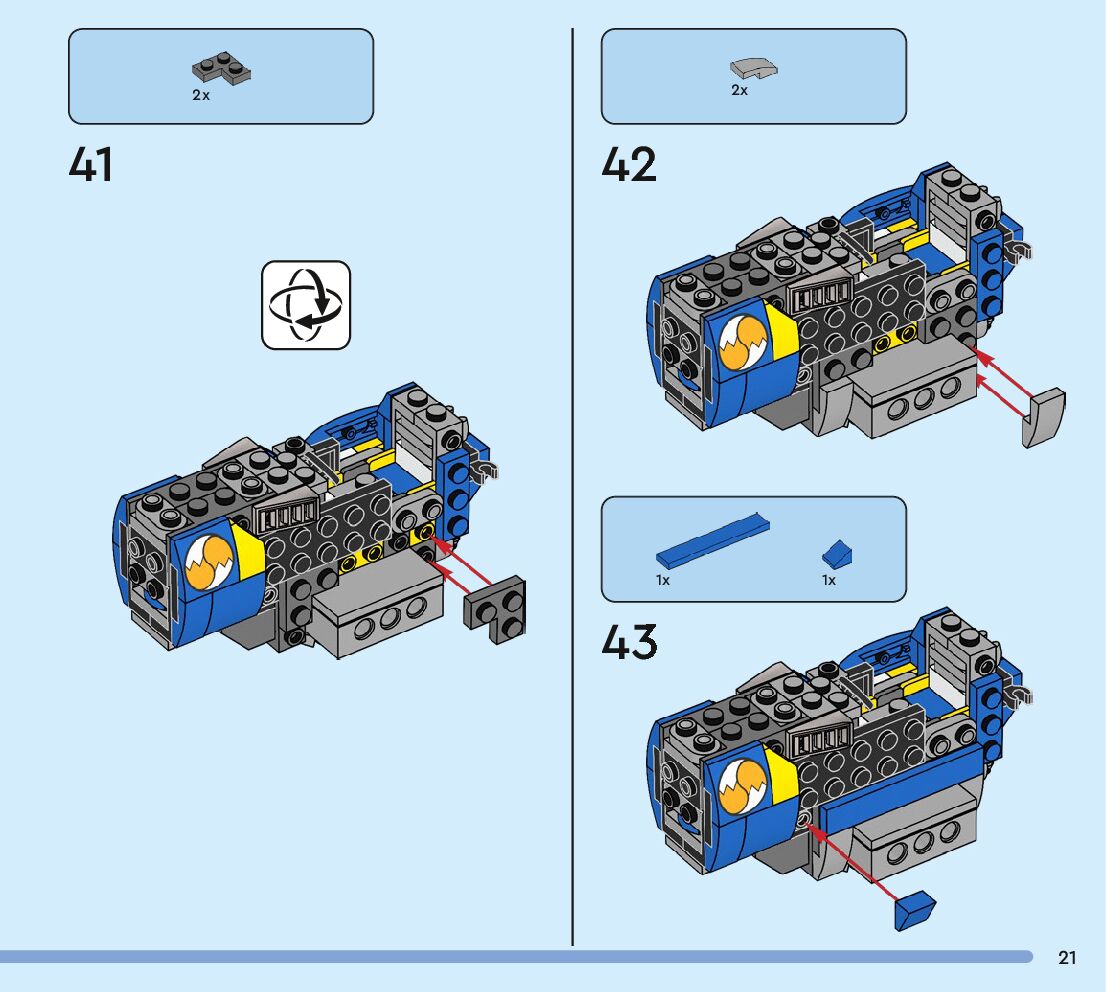 2x

41

2x

42

1x

1x

43

21