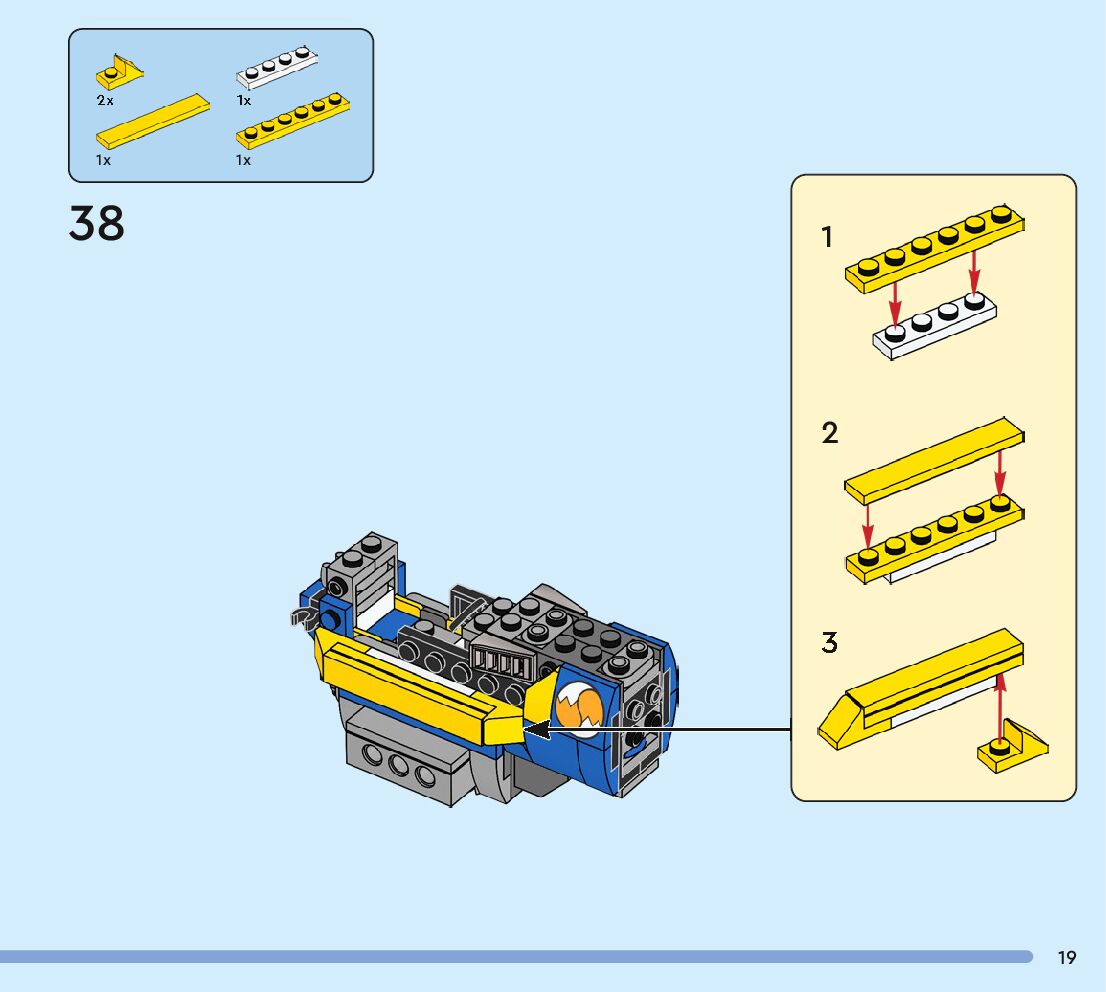 2x
1x
1x
1x

38

1

2

3

19