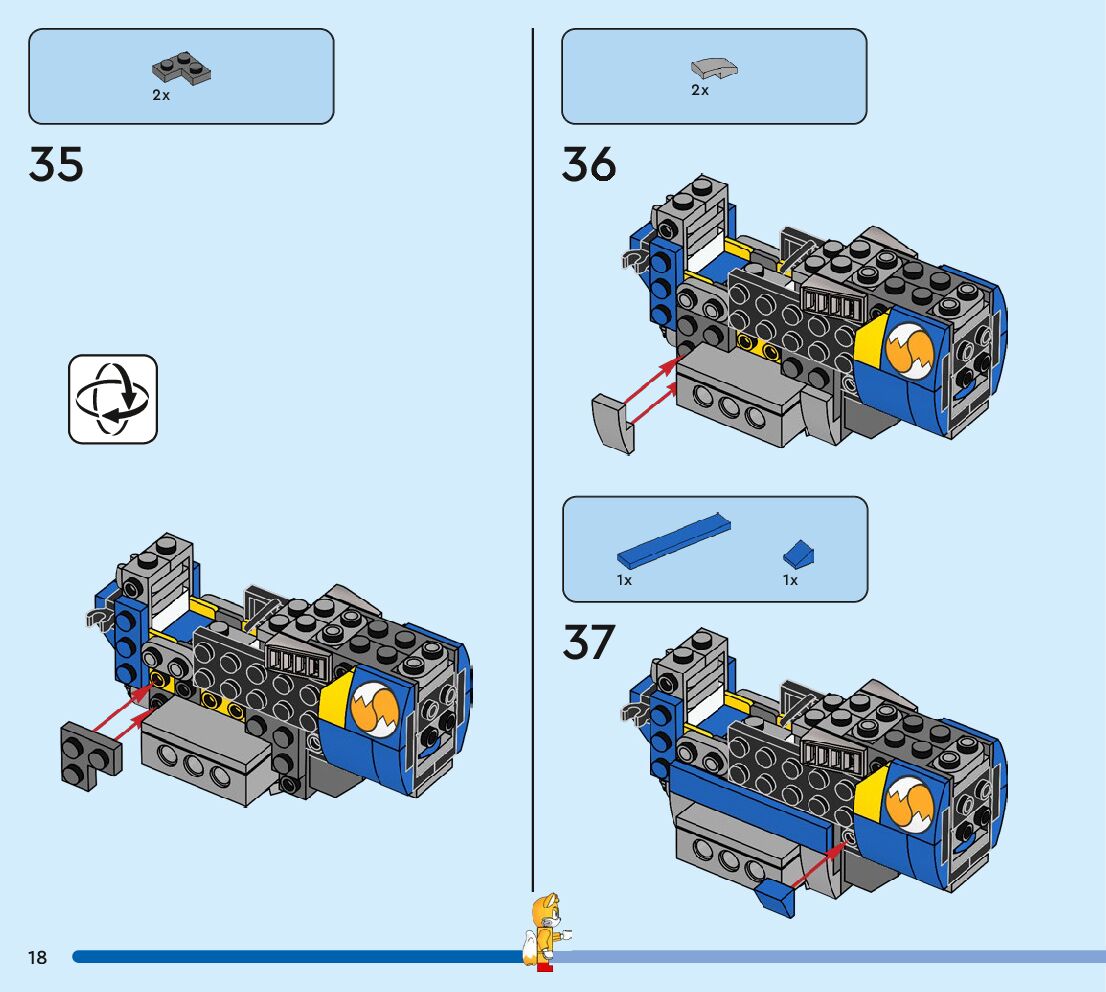 2x

35

2x

36

1x

1x

37

18