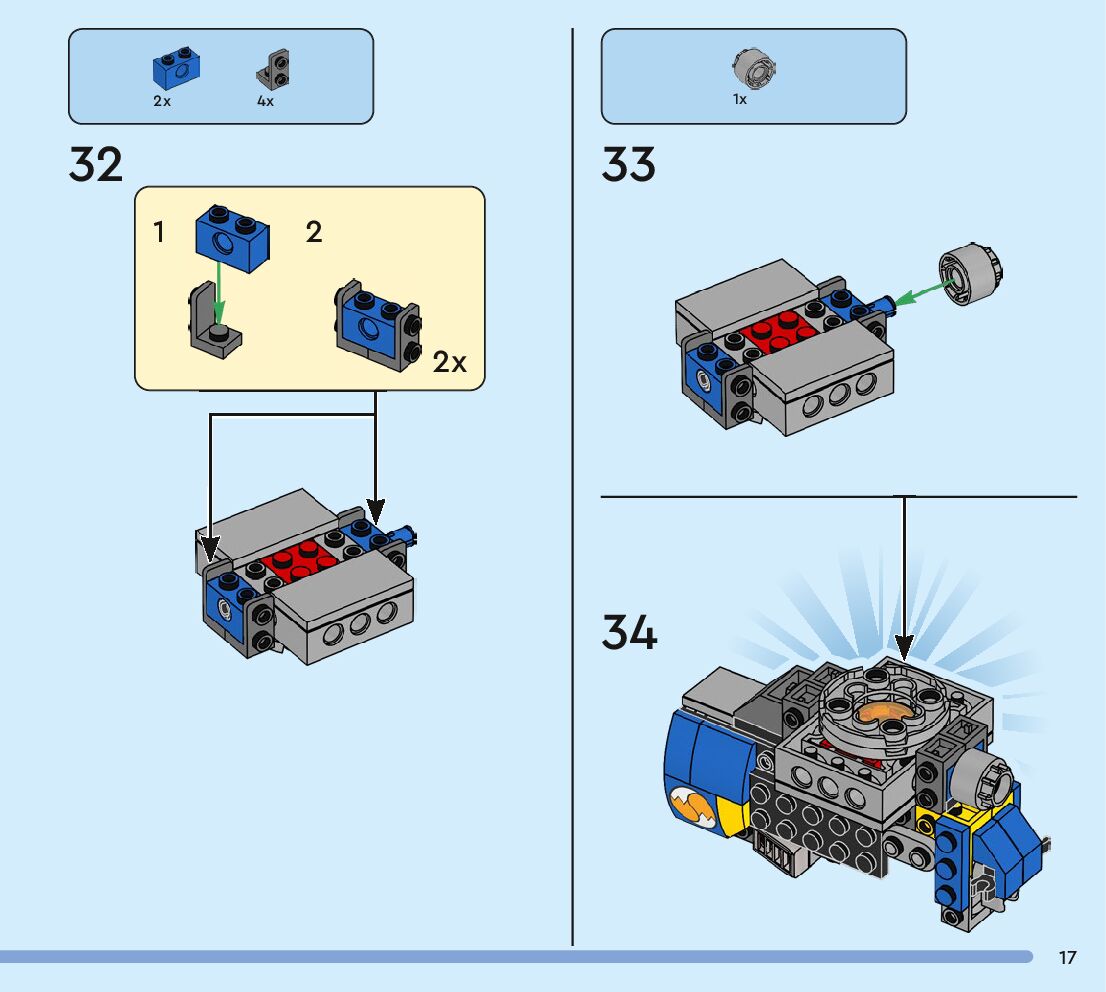 2x 4x

32

1 2

2x

1x

33

34

17