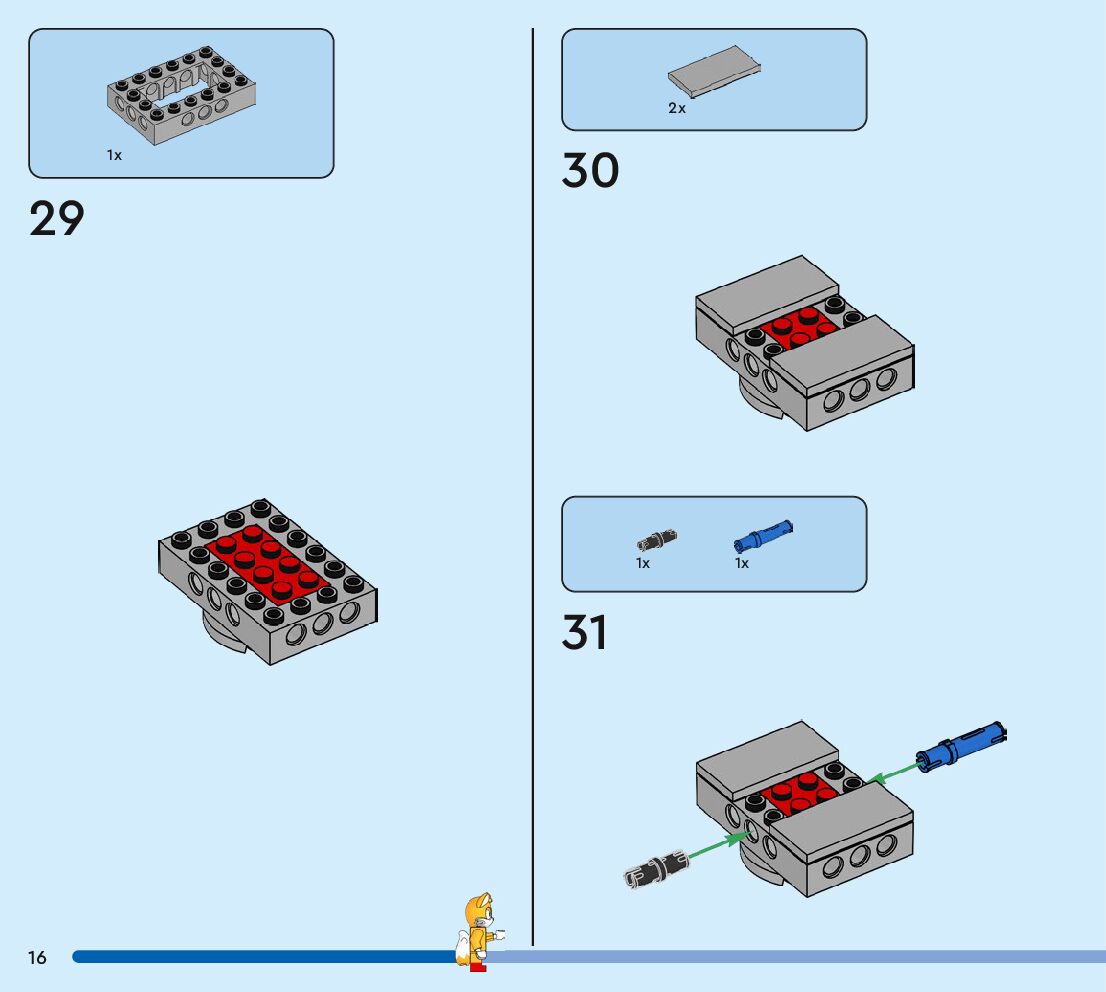 1x

29

2x

30

1x 1x

31

16