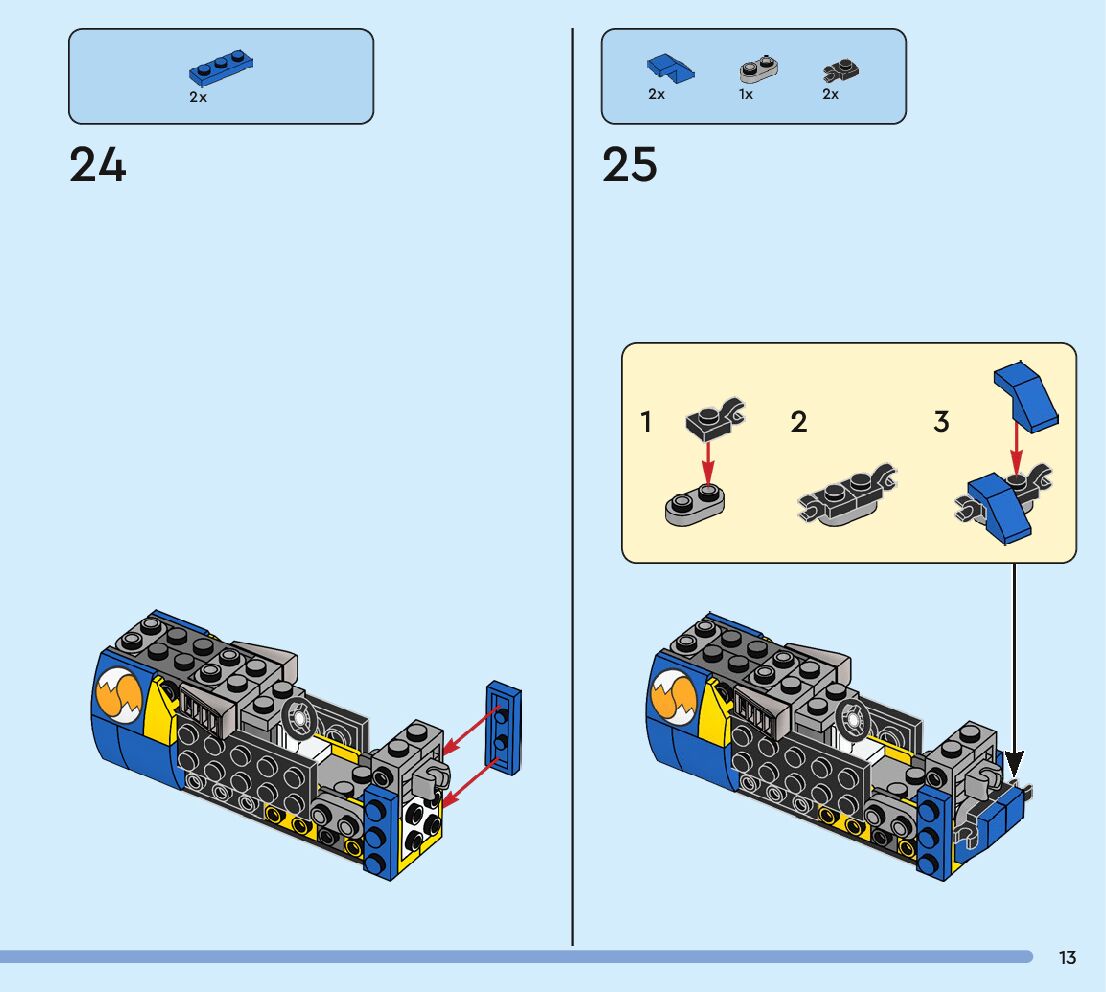 2x

24

2x 1x 2x

25

1 2 3

13