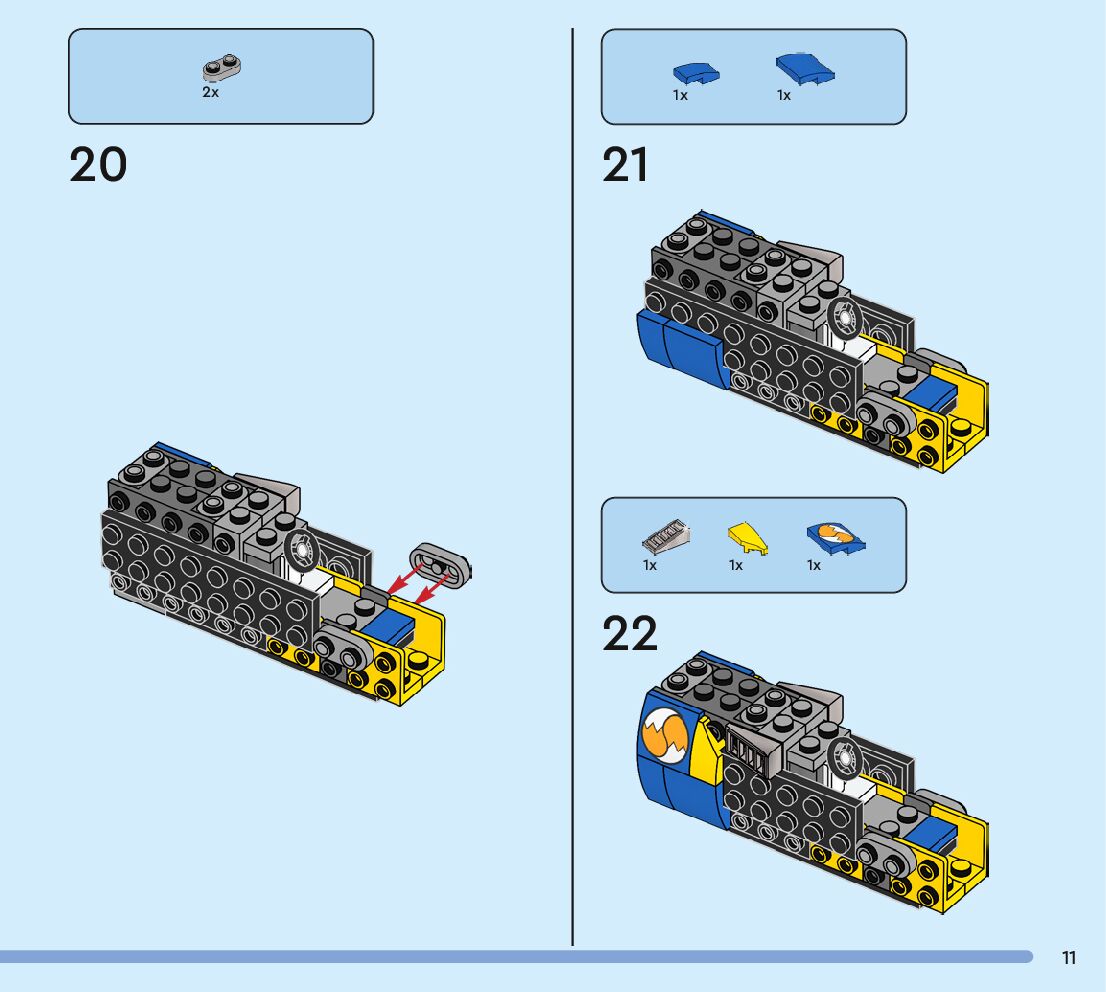 2x

20

1x 1x

21

1x 1x 1x

22

11