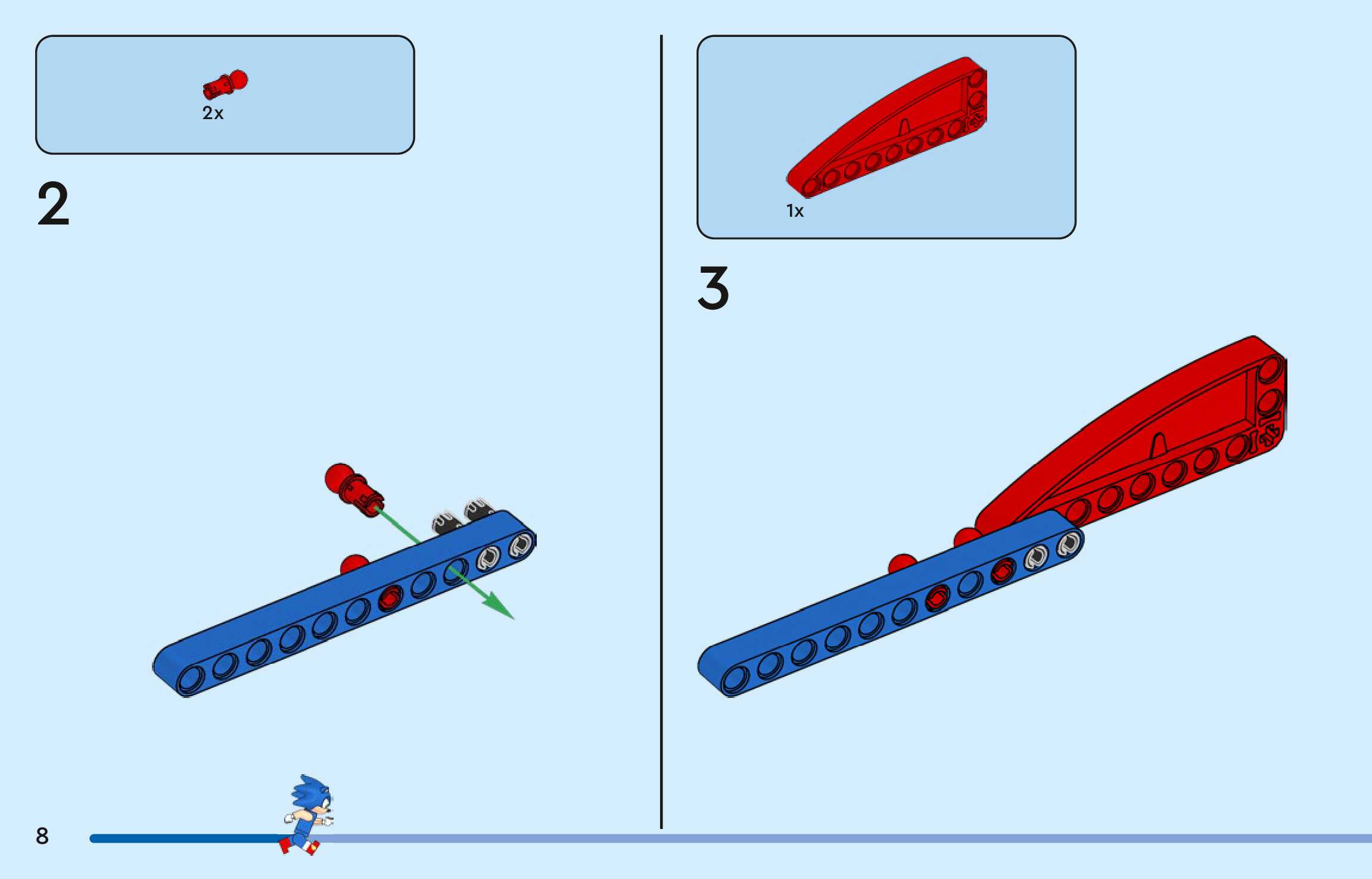 2x

2

1x

3

8