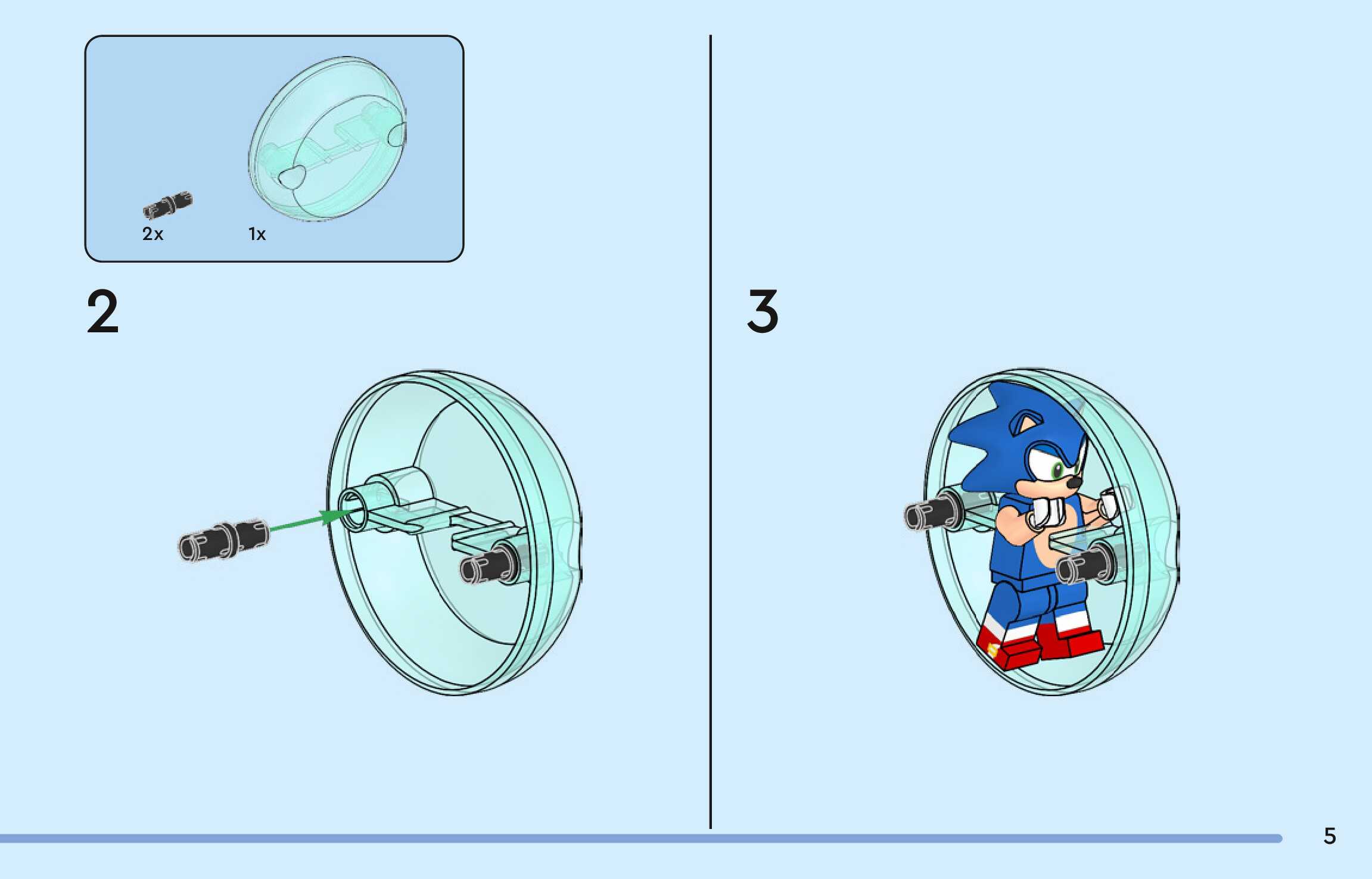 2x 1x

2

3

5