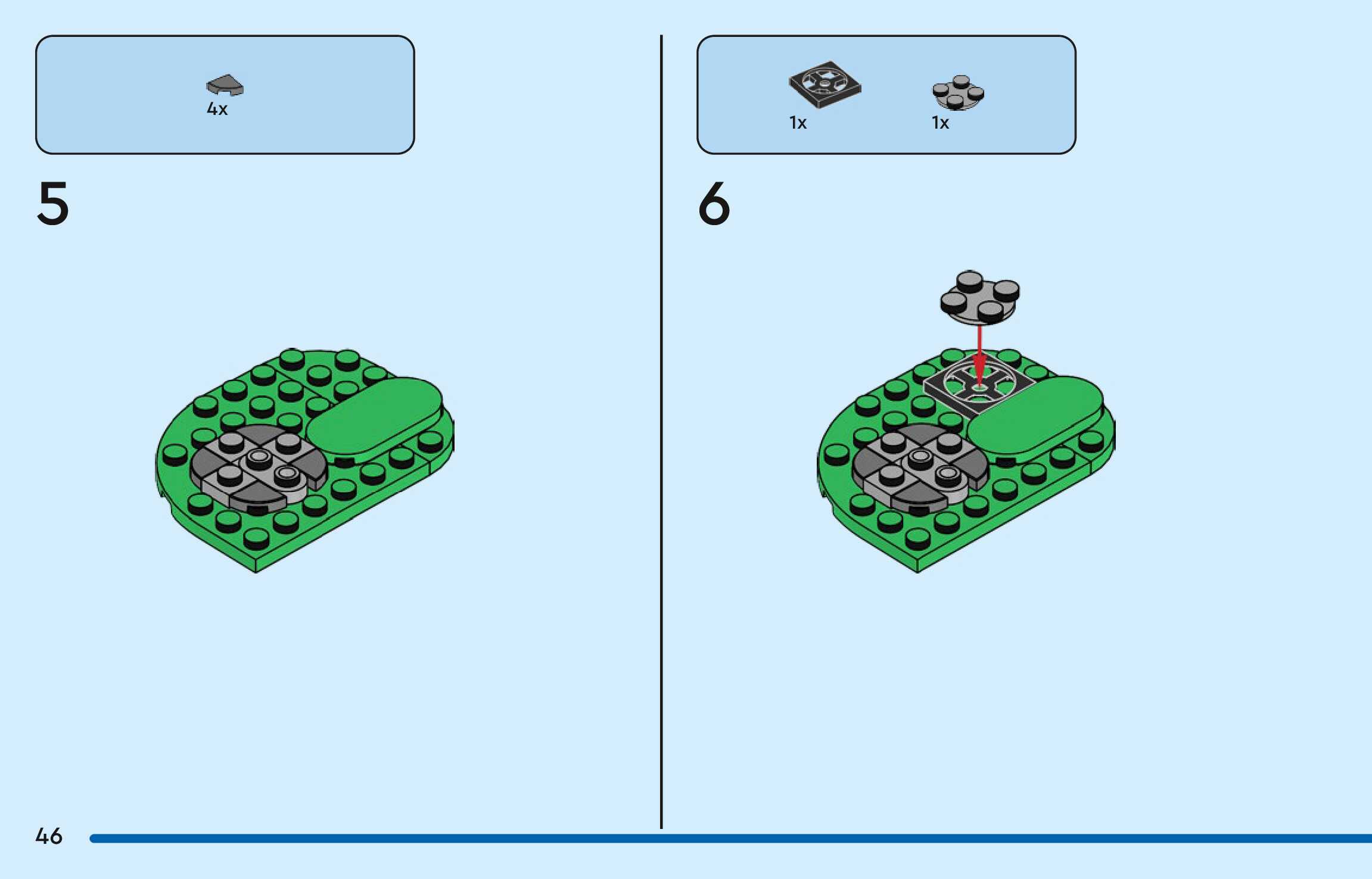 4x

5

1x

1x

6

46