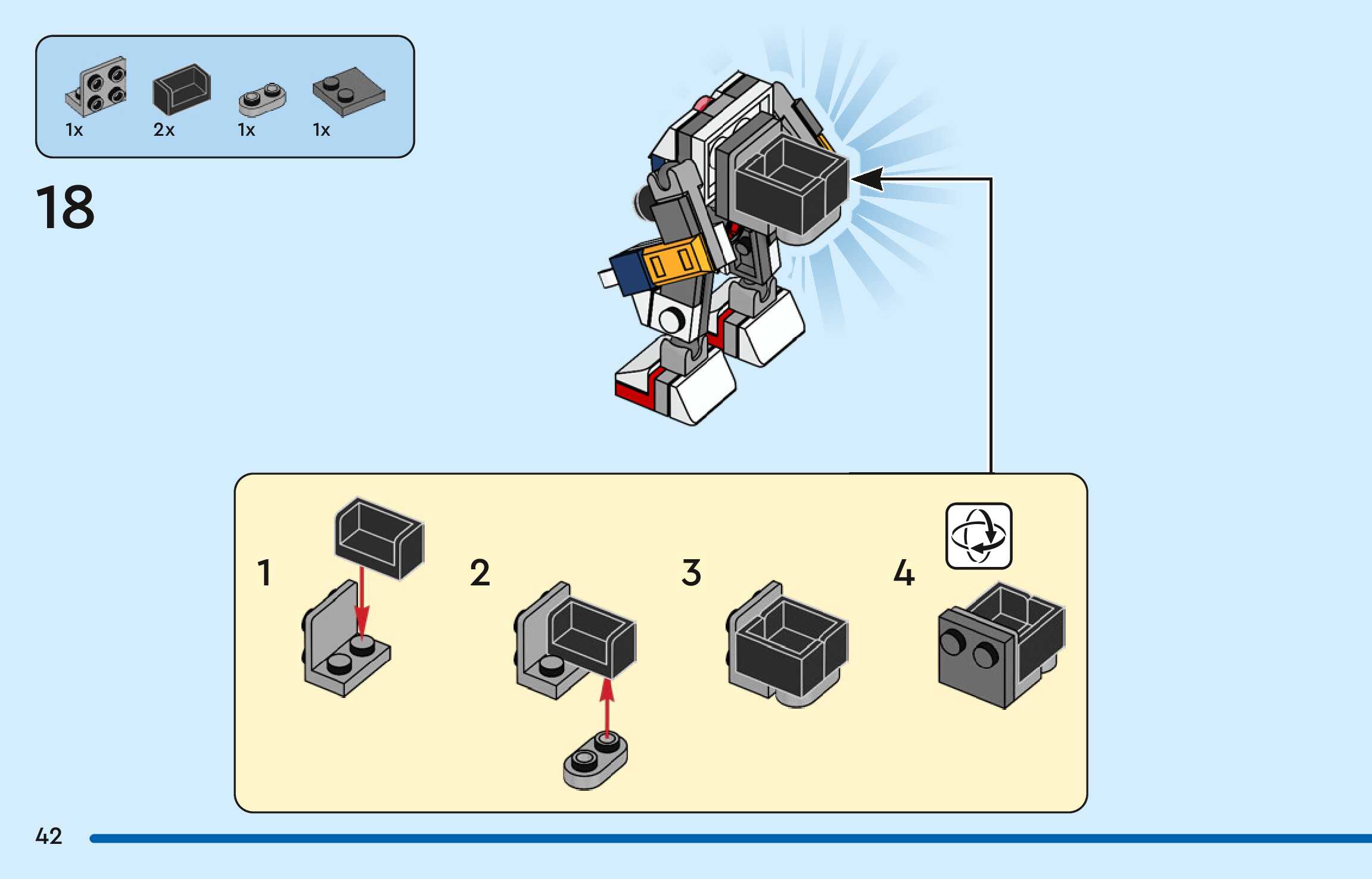 1x 2x 1x 1x

18

1

2

3

4

42