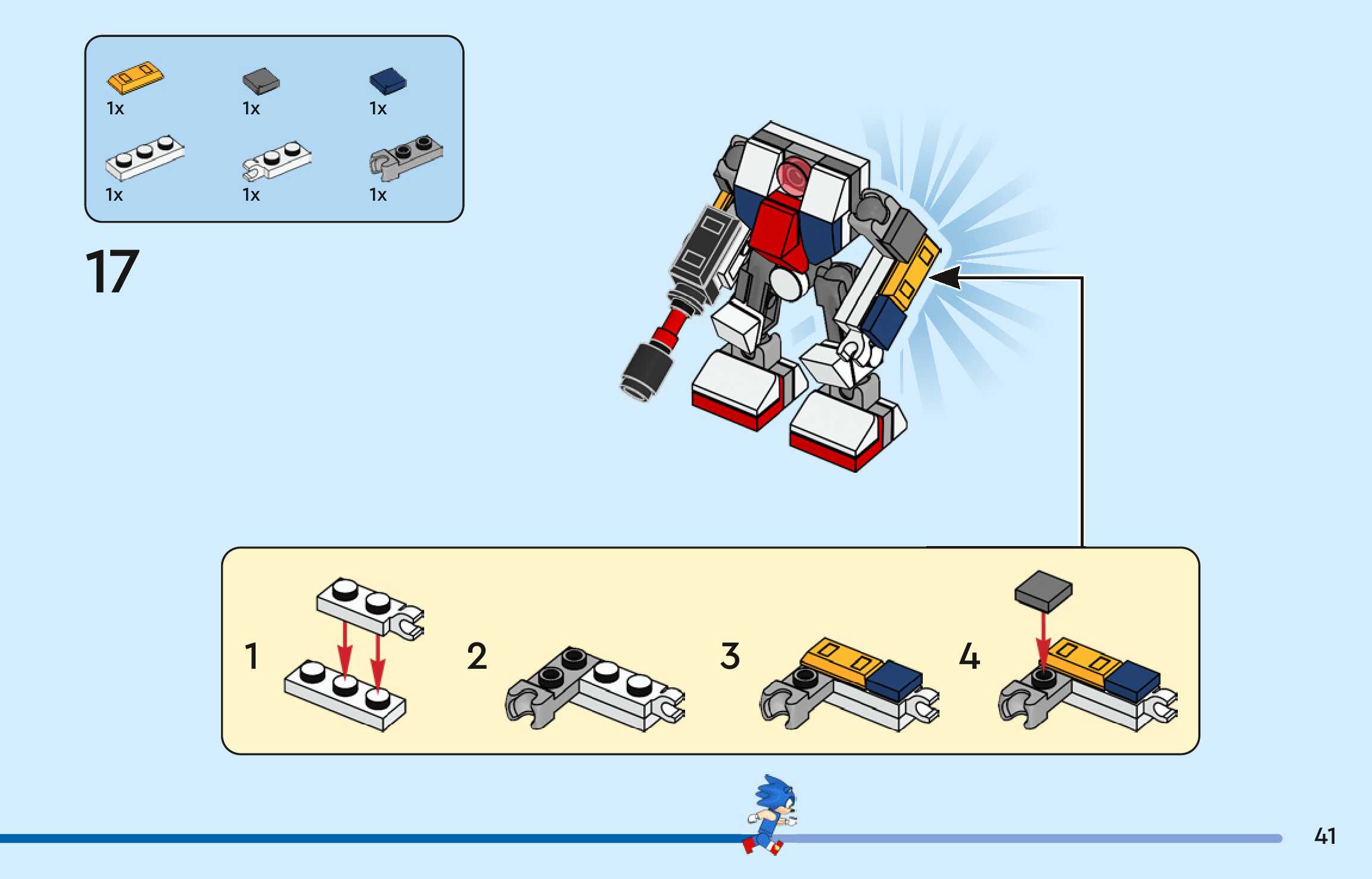 1x
1x
1x
1x
1x
1x

17

1
2
3
4

41