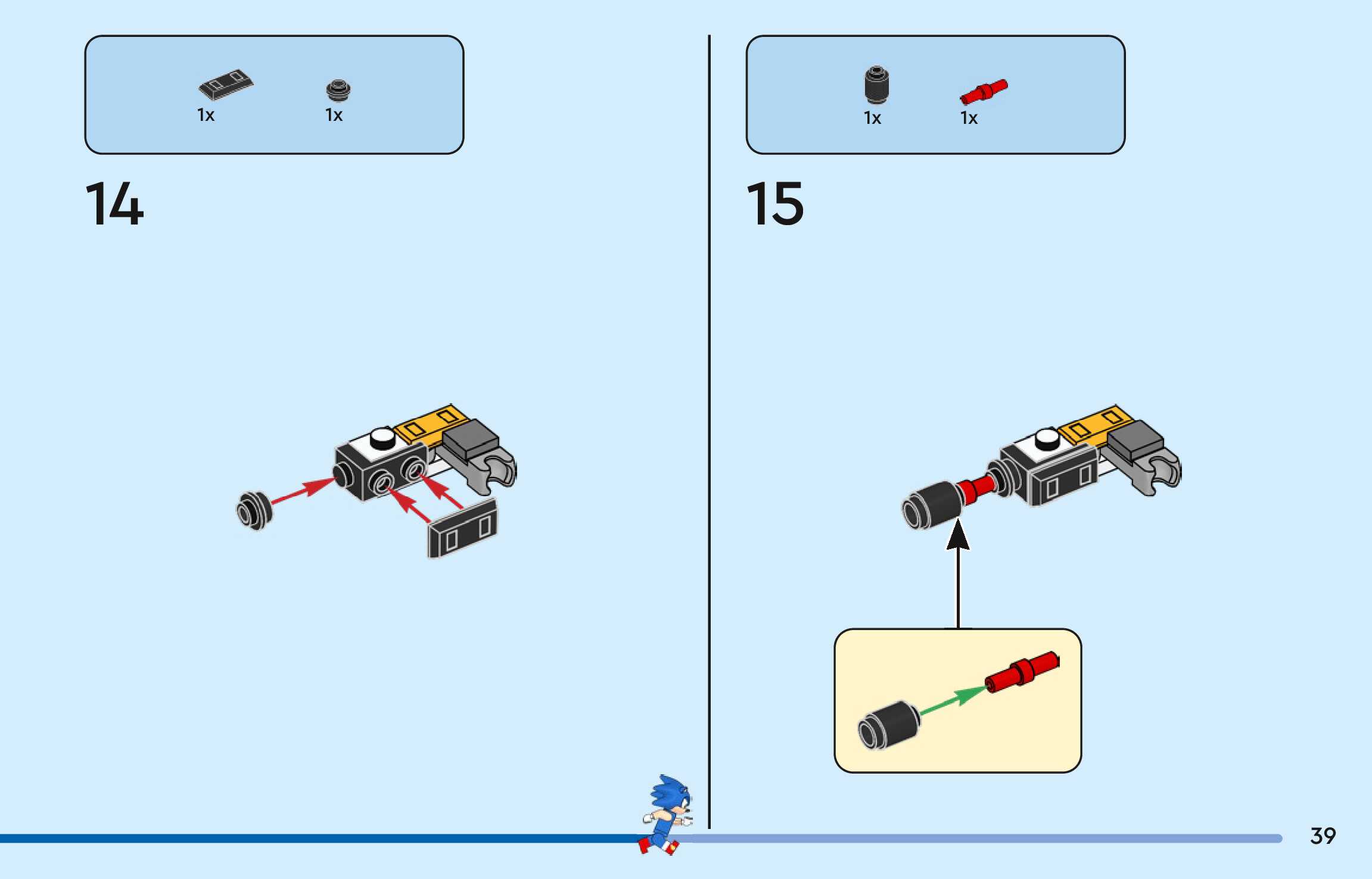 1x 1x

14

1x 1x

15

39