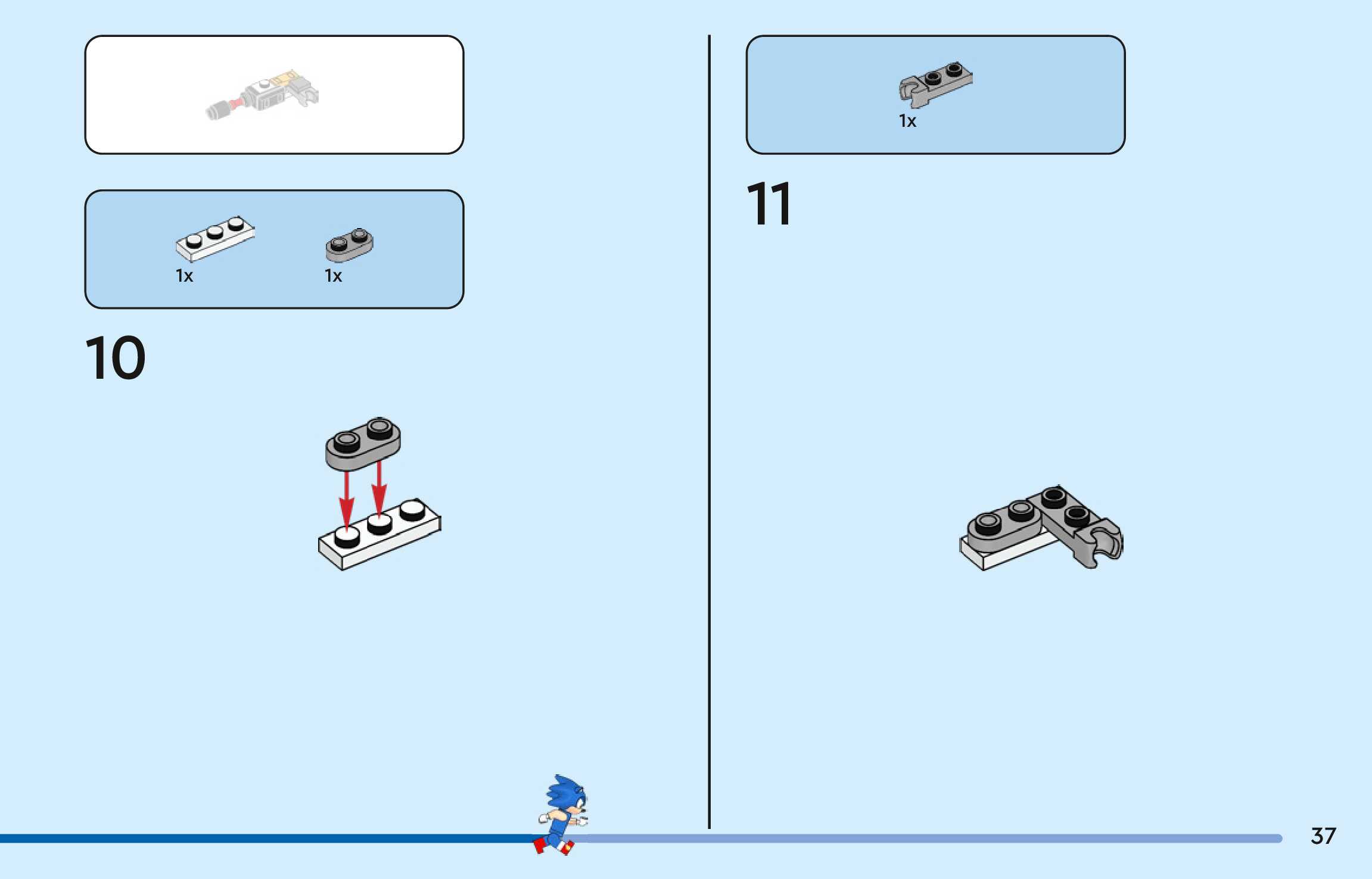 1x 1x

10

1x

11

37