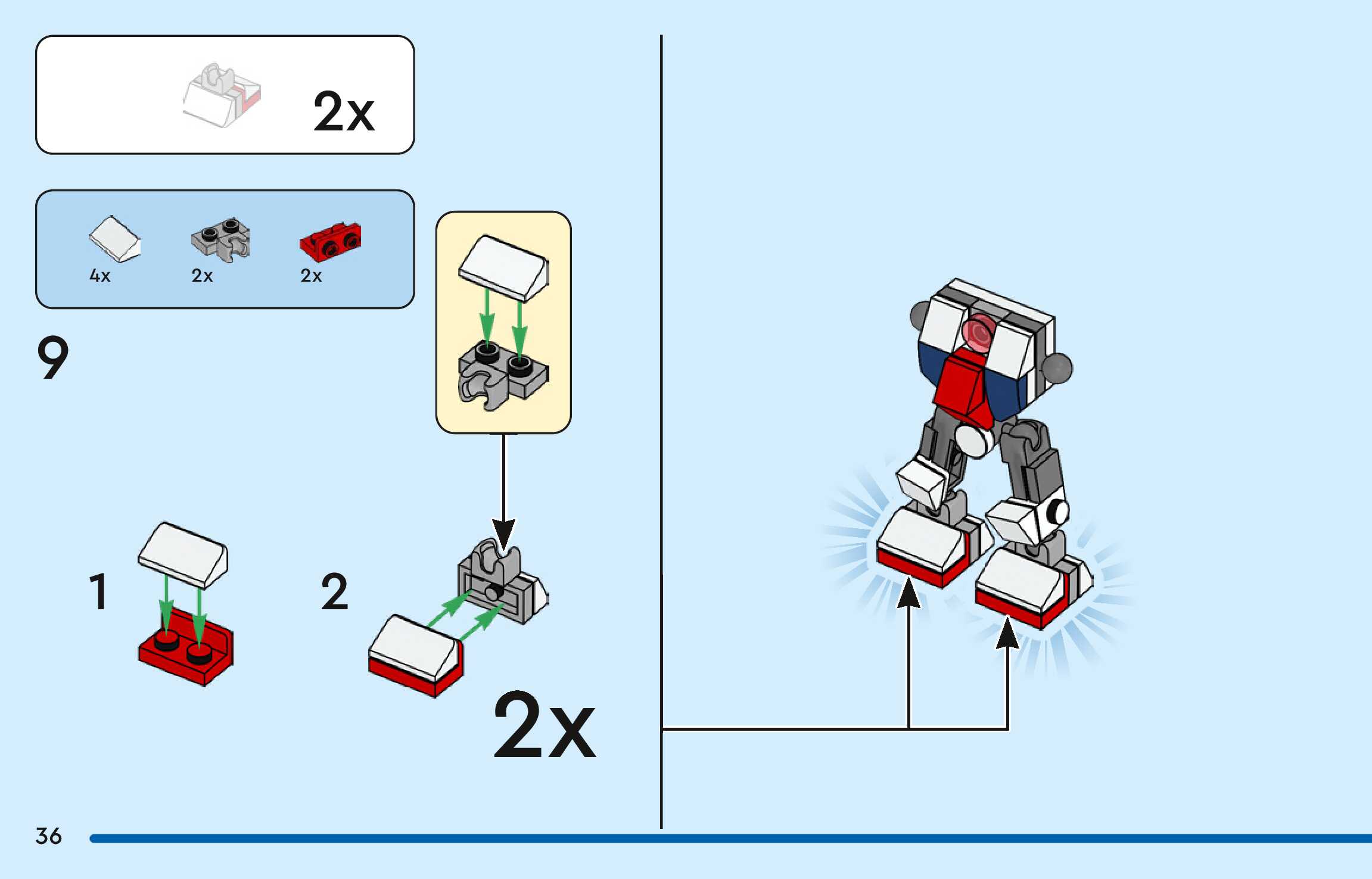 2x

4x 2x 2x

9

1

2

2x

36