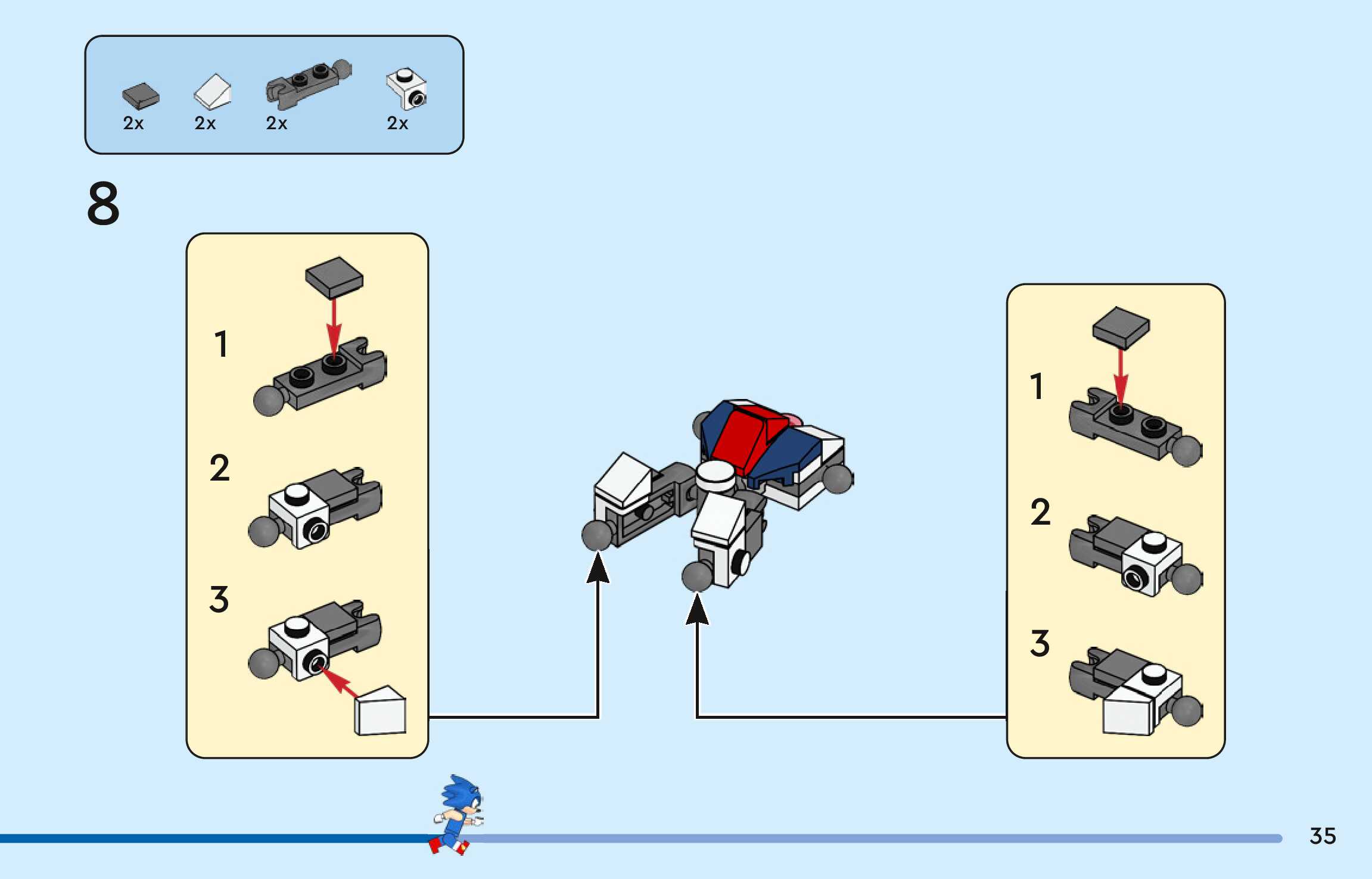 2x 2x 2x 2x

8

1

2

3

1

2

3

35