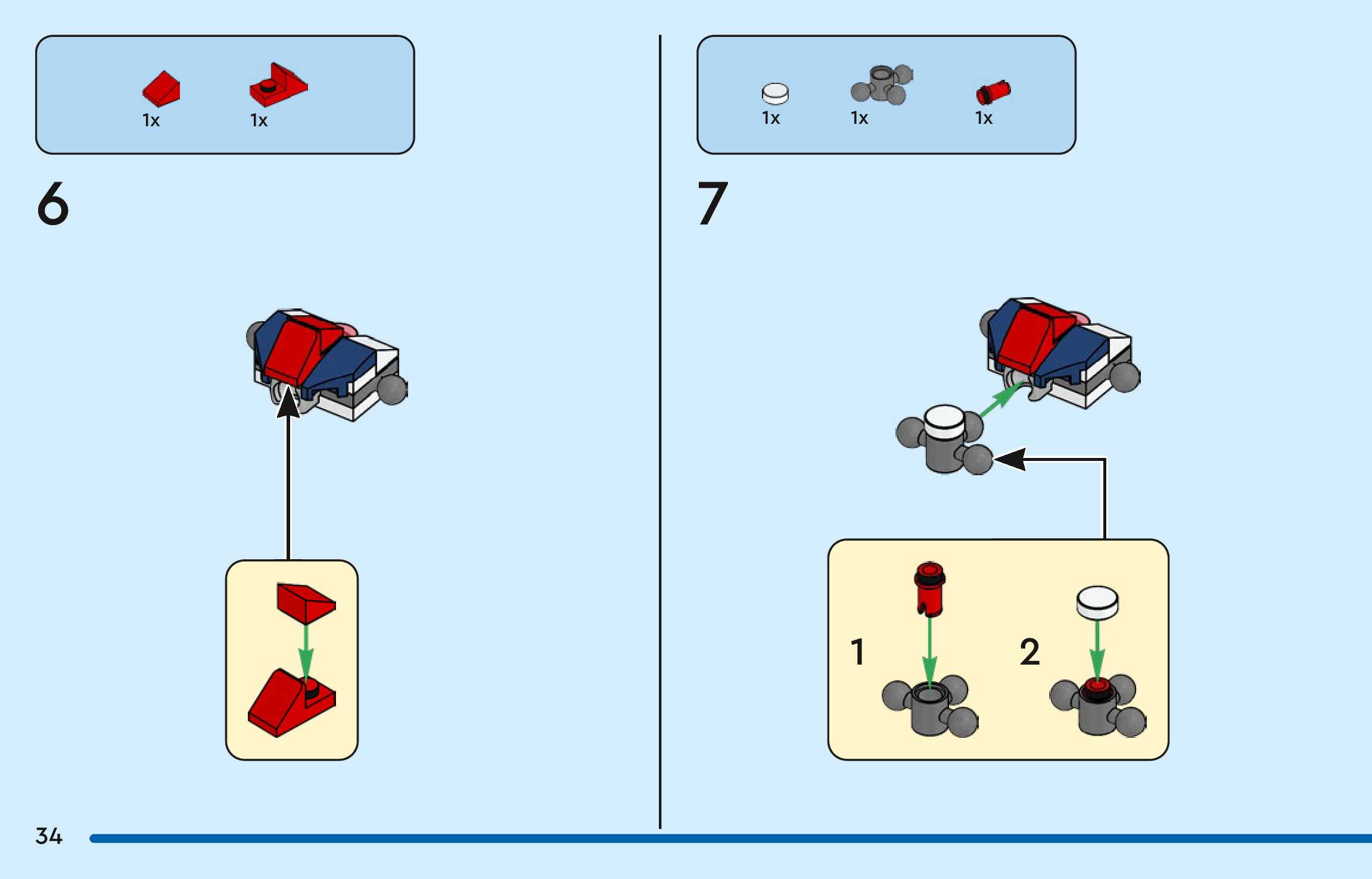 1x 1x

6

1x 1x 1x

7

1

2

34