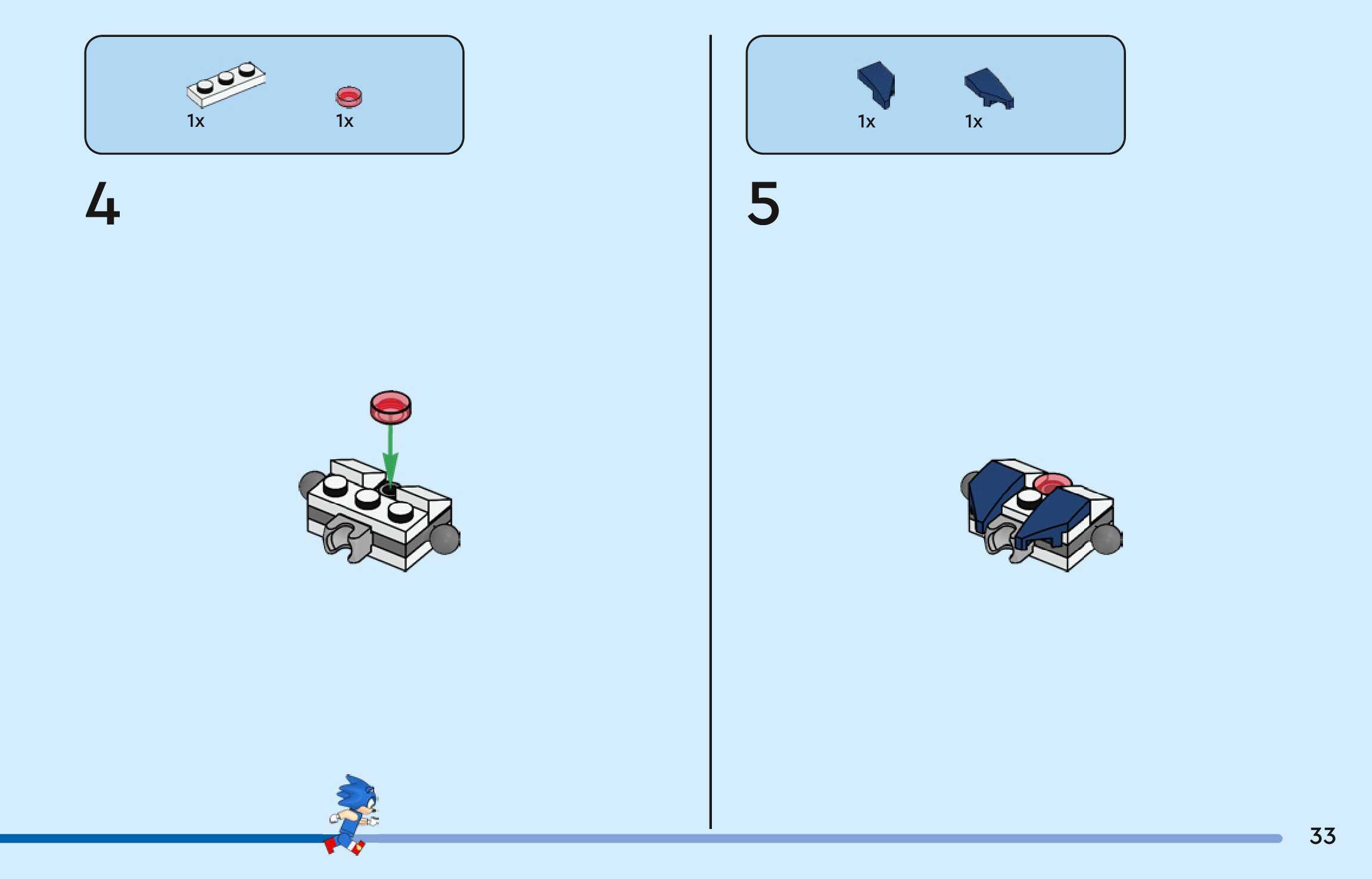 1x 1x

4

1x 1x

5

33