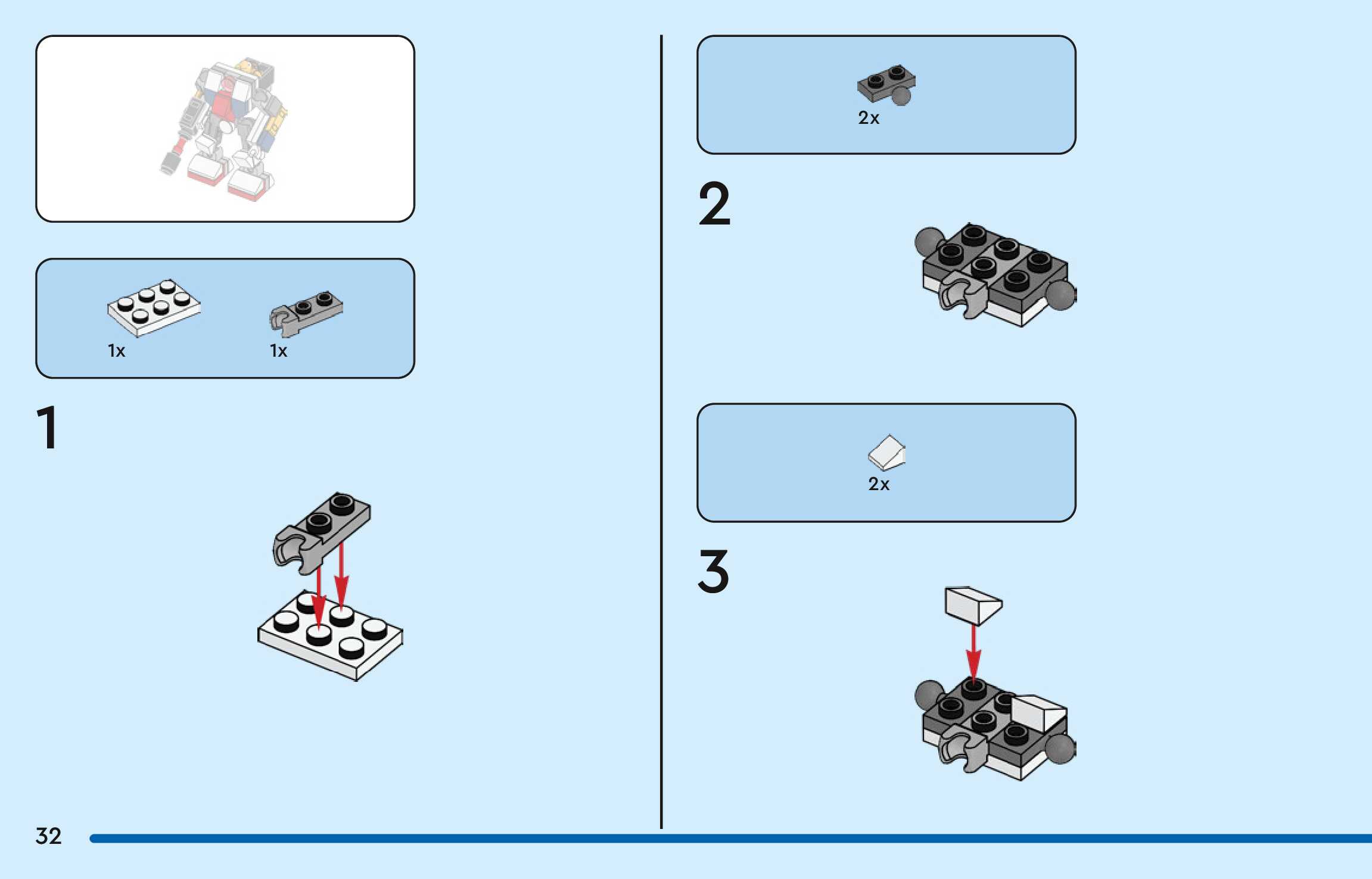 1x
1x

1

2x

2

2x

3

32