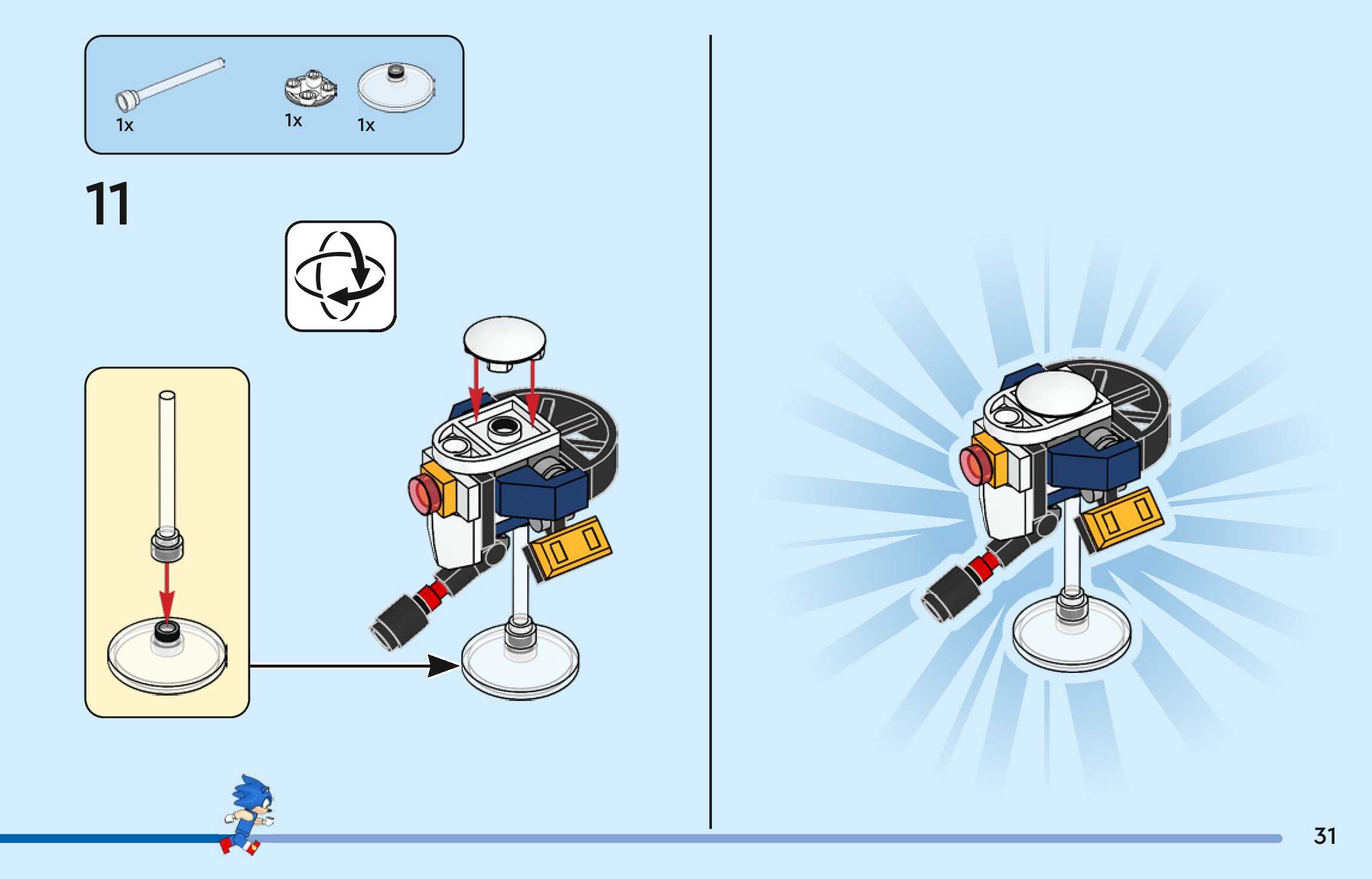 1x

1x

1x

11

31