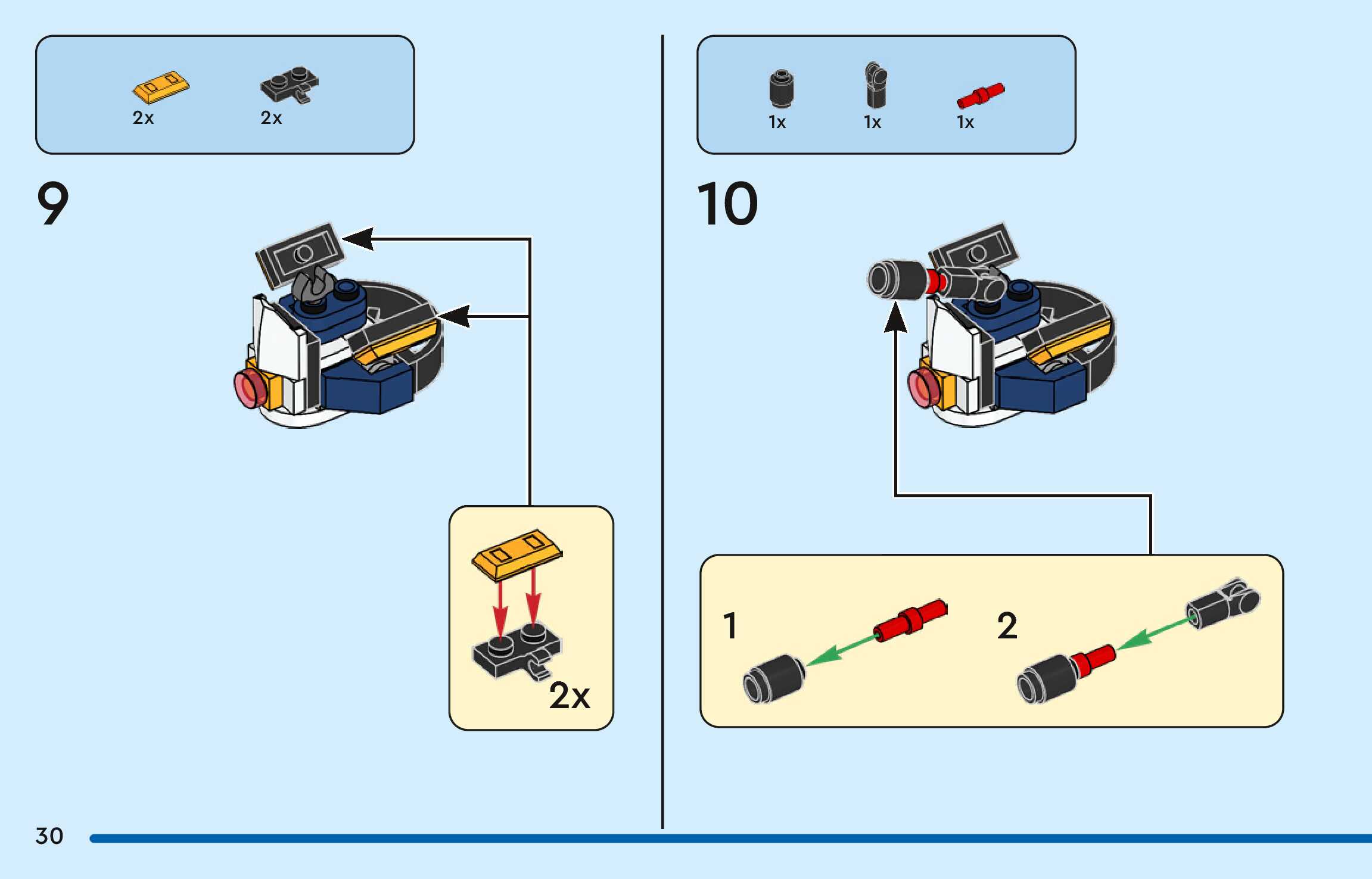 2x 2x

9

2x

1x 1x 1x

10

1

2

30