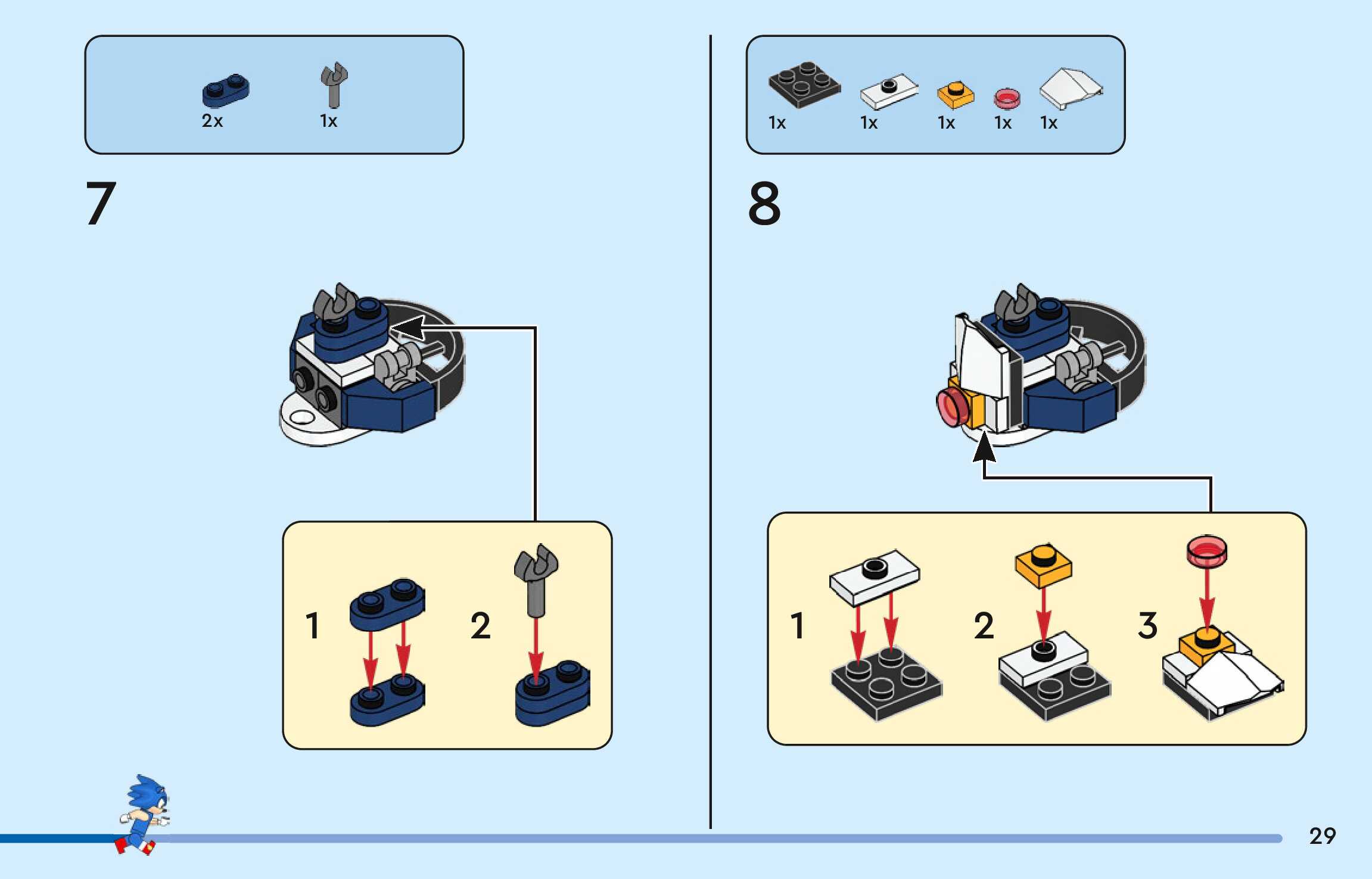 2x
1x

7

1
2

1x
1x
1x
1x
1x

8

1
2
3

29