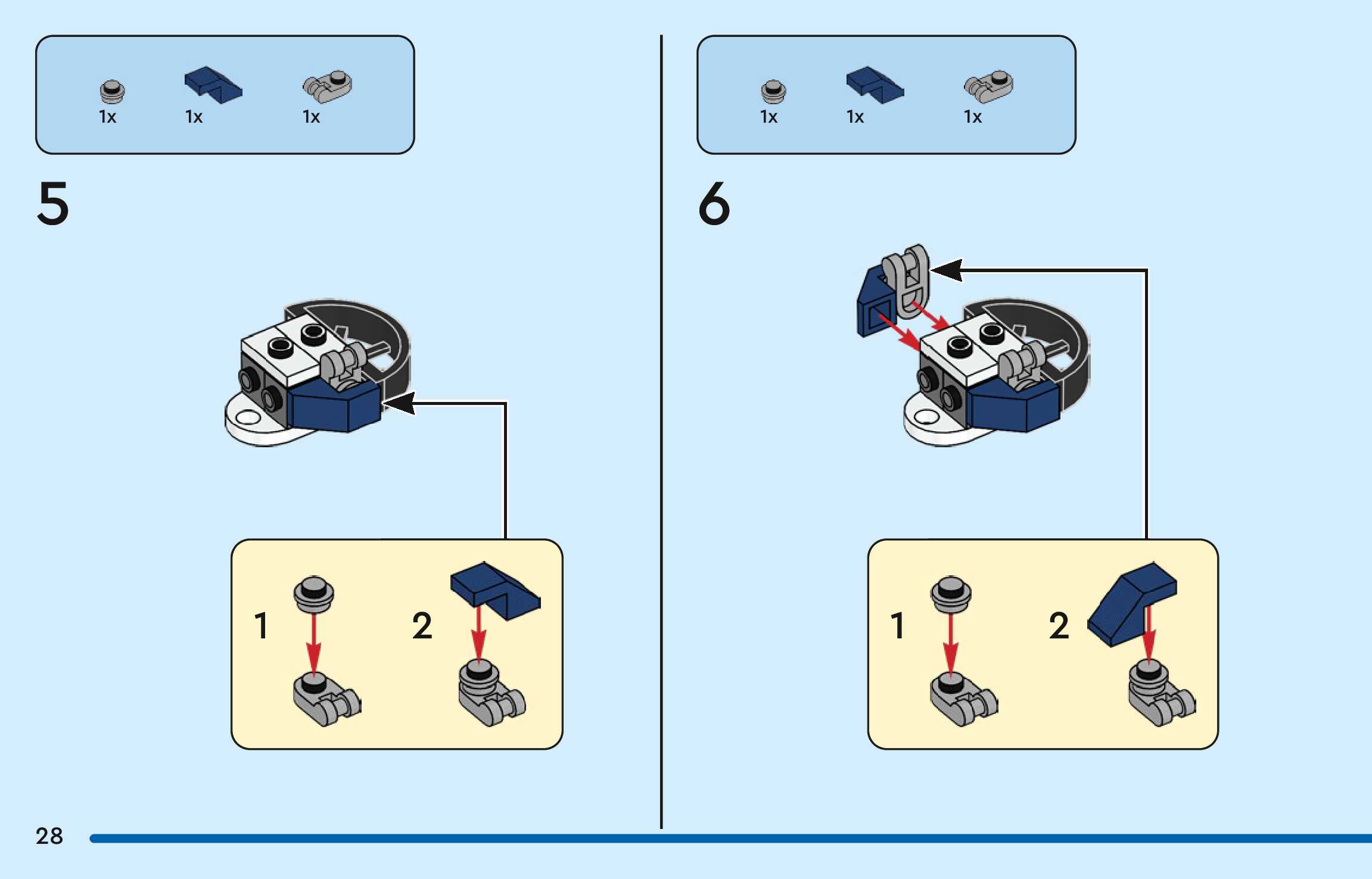 1x 1x 1x

5

1

2

1x 1x 1x

6

1

2

28