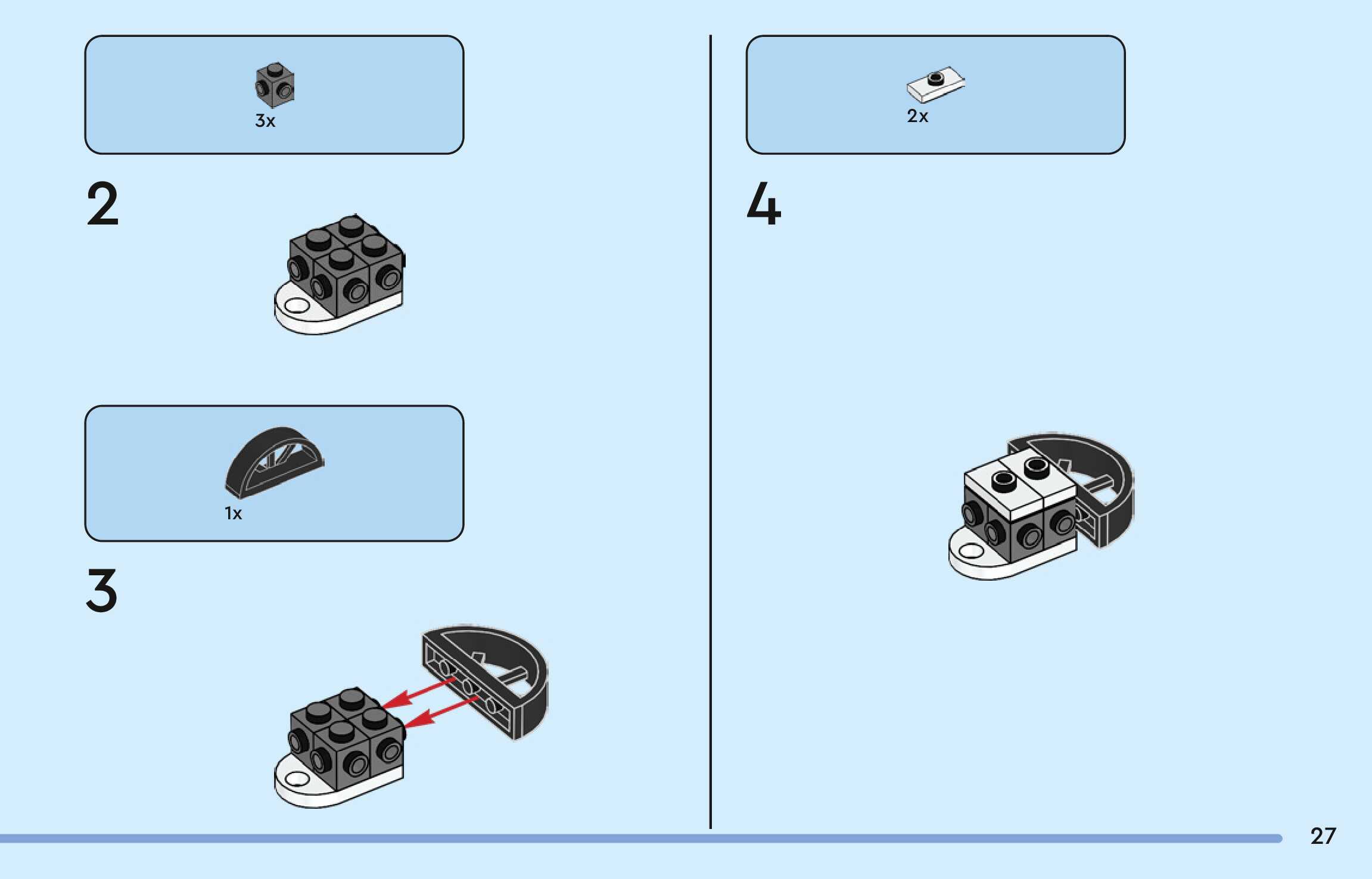 3x

2

1x

3

2x

4

27