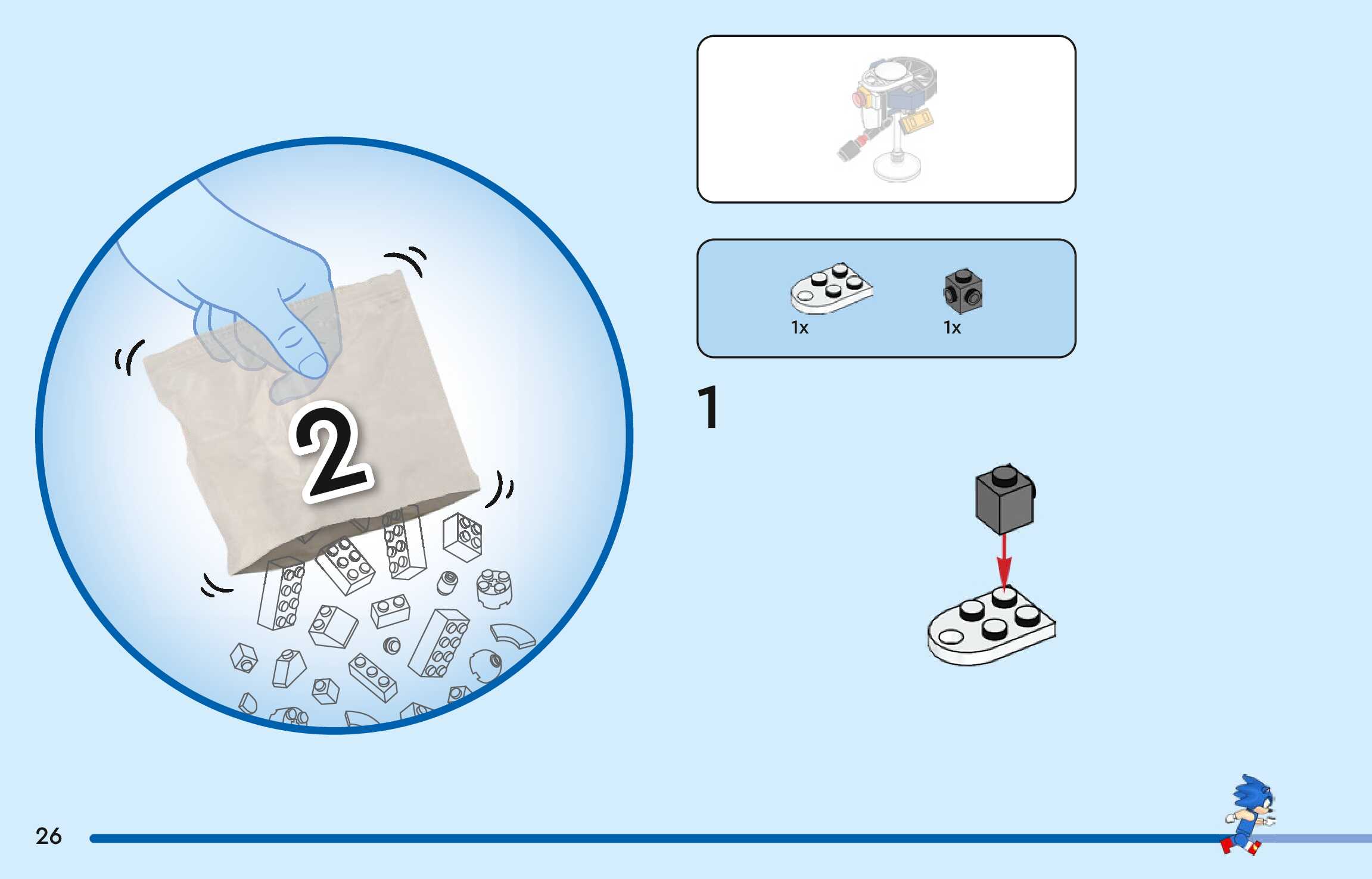 2

1x

1x

1

26