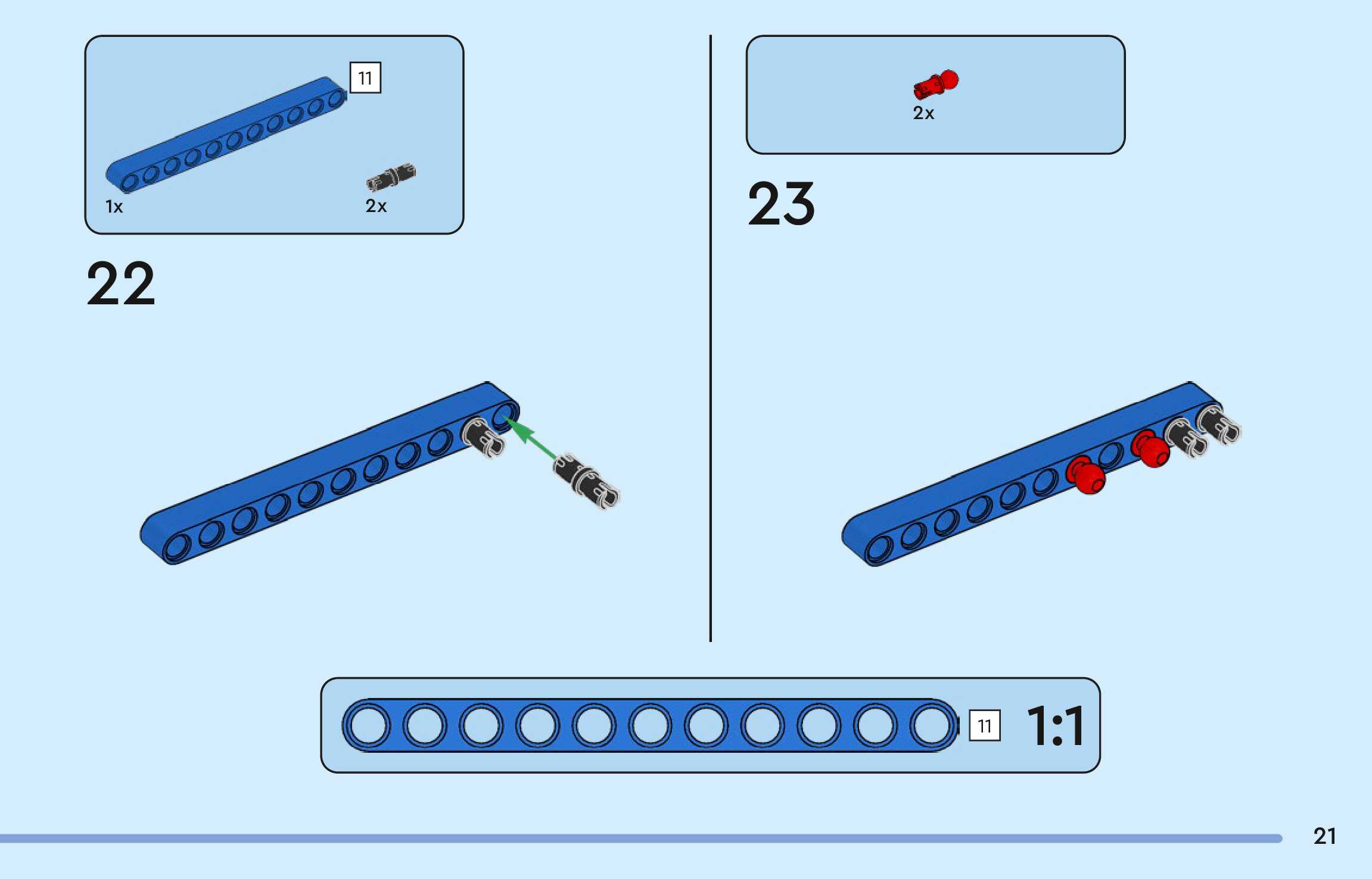 11
1x
2x

22

2x

23

11 1:1

21