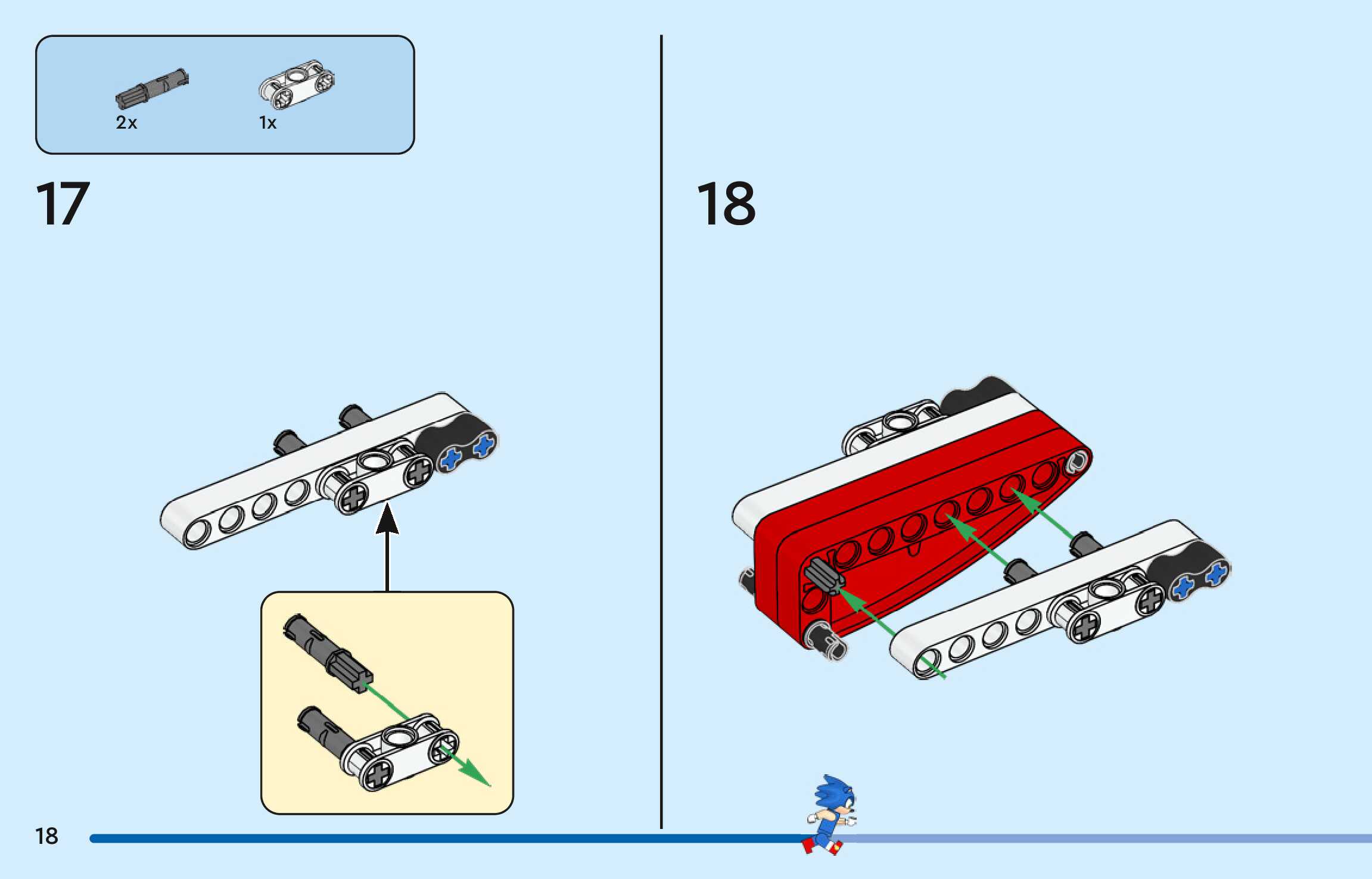 2x
1x

17

18

18