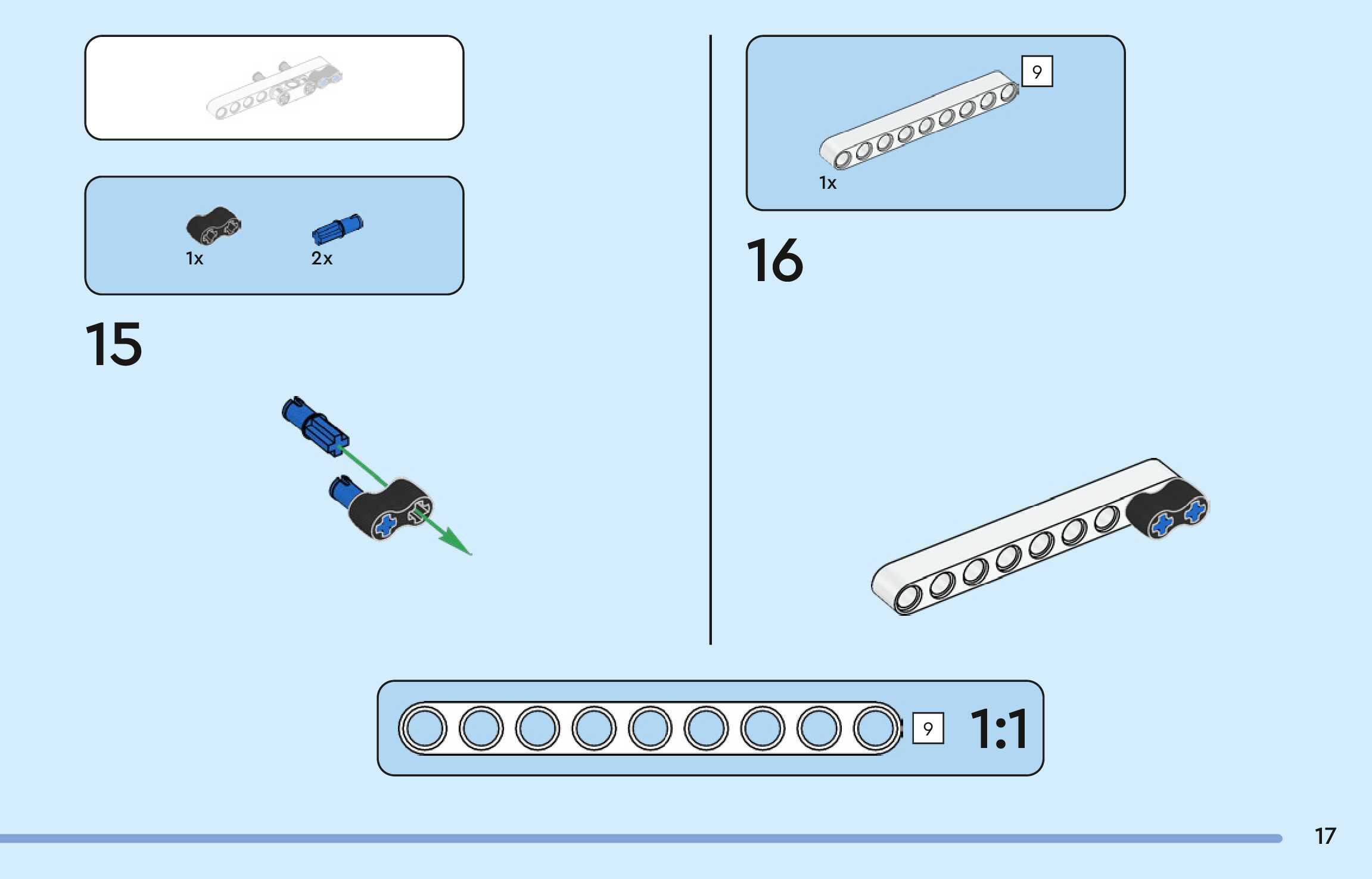 1x

2x

15

9

1x

16

9 1:1

17