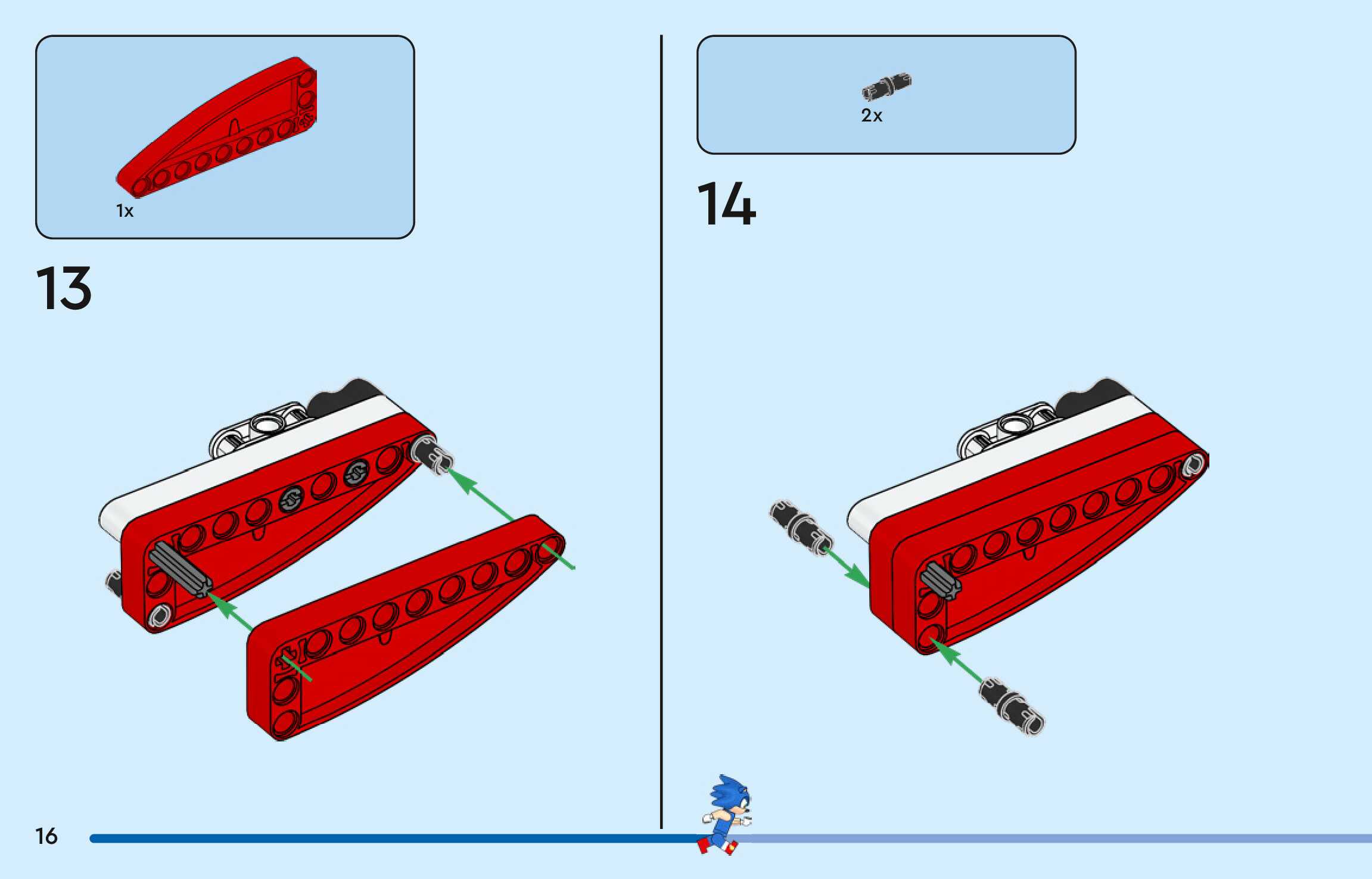 1x

13

2x

14

16