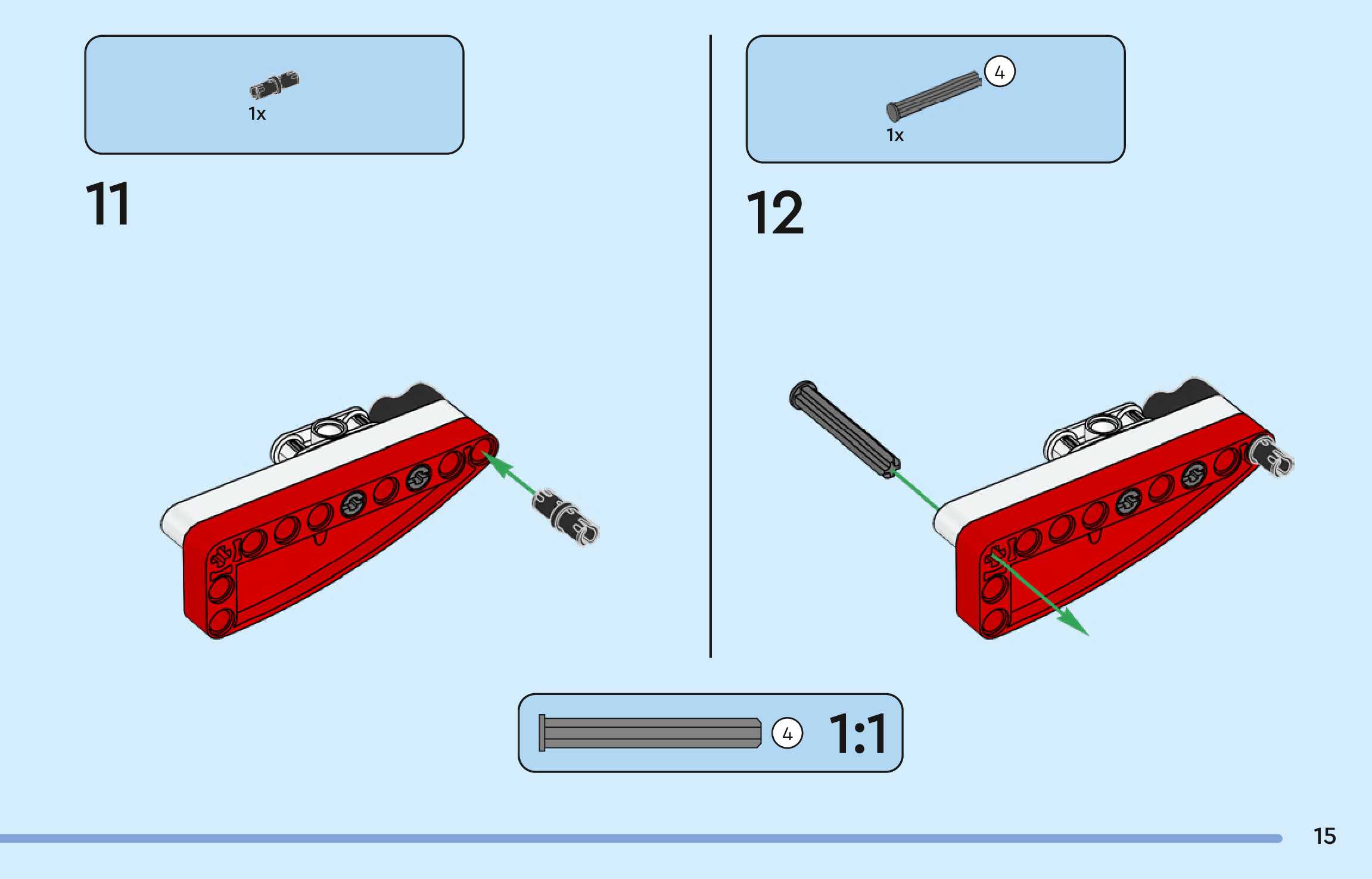 1x

11

4

1x

12

4 1:1

15