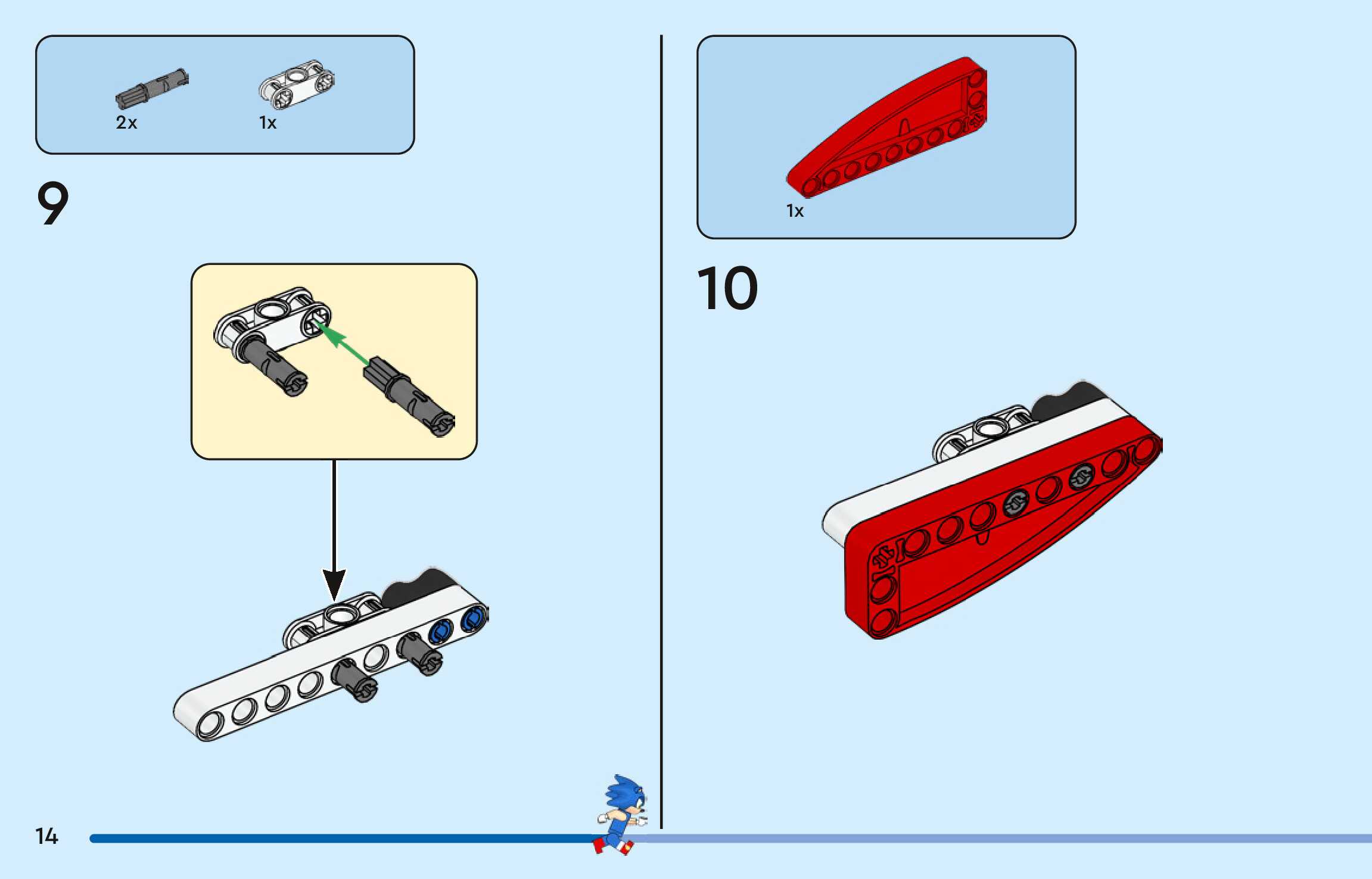 2x
1x

9

1x

10

14