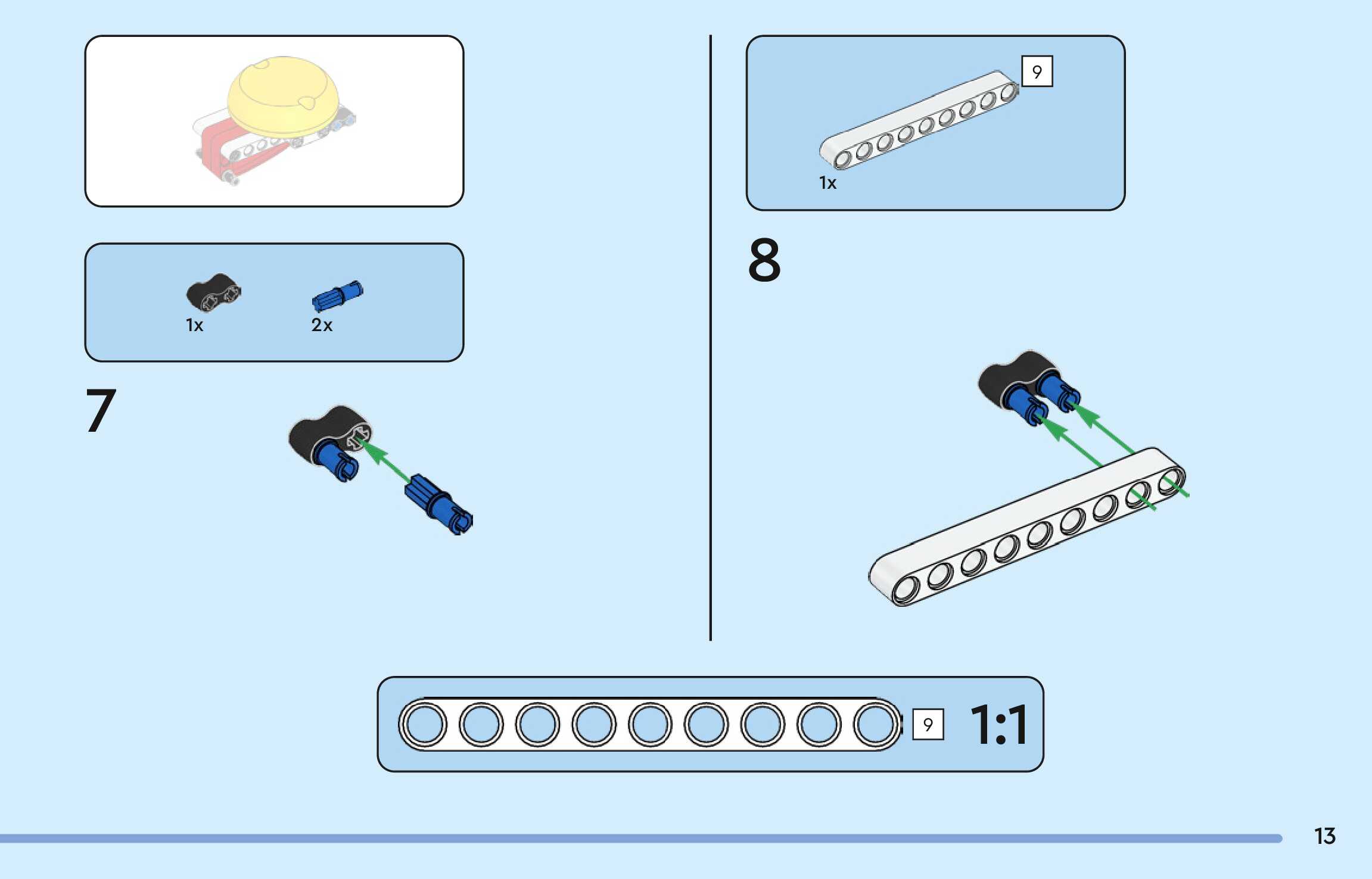 1x

2x

7

9

1x

8

9

1:1

13