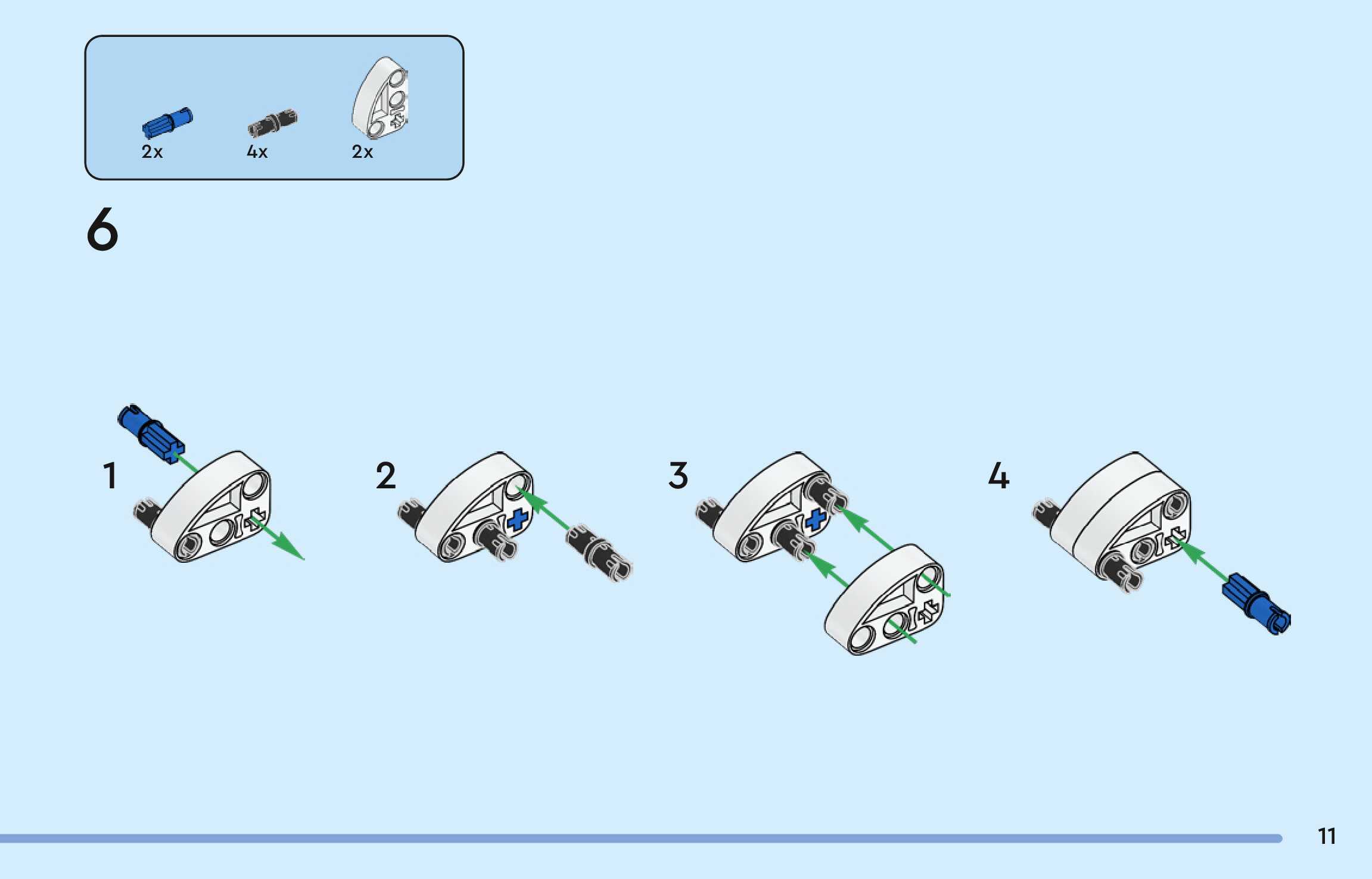 2x
4x
2x

6

1

2

3

4

11