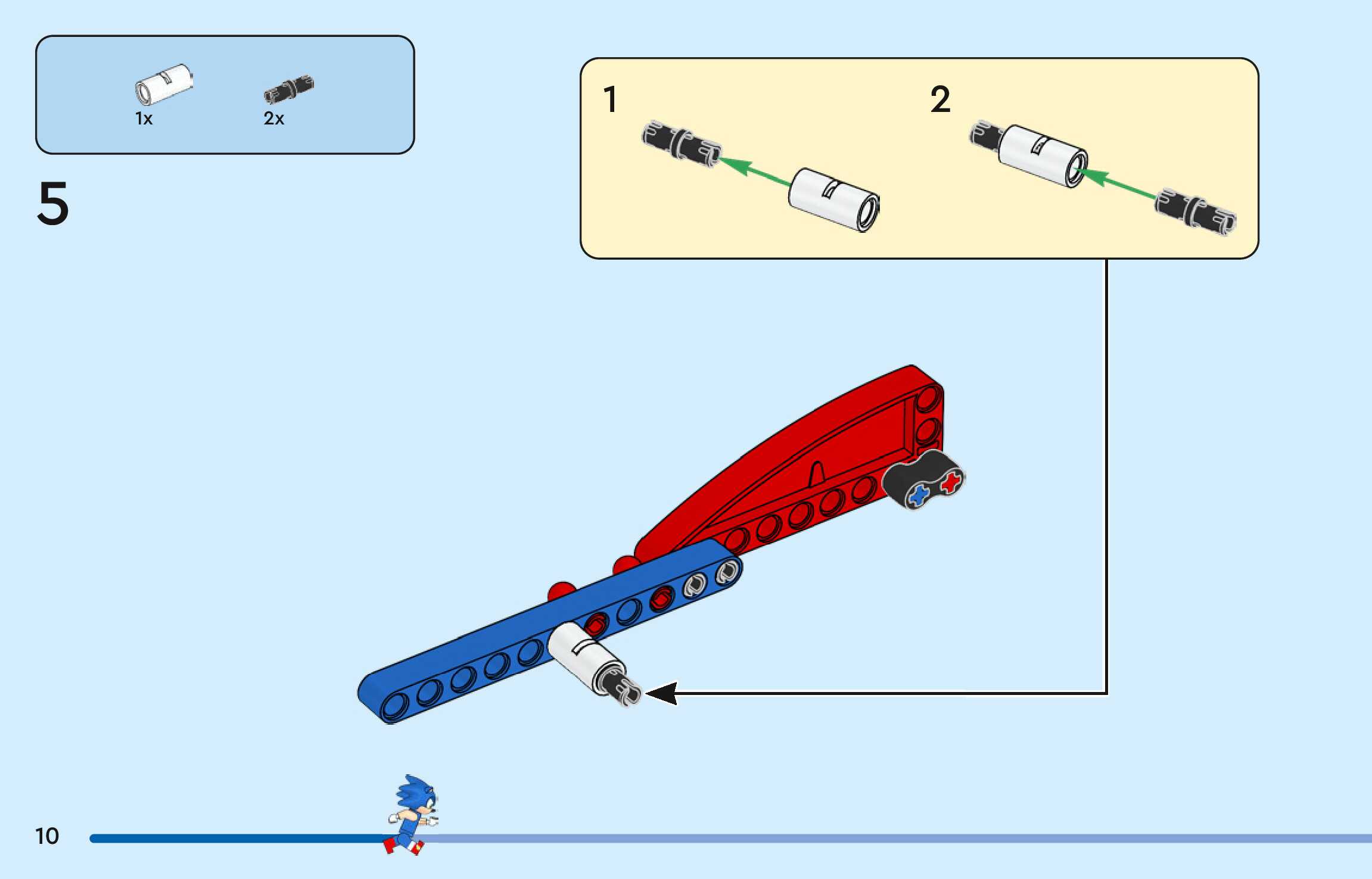 1x
2x

5

1

2

10