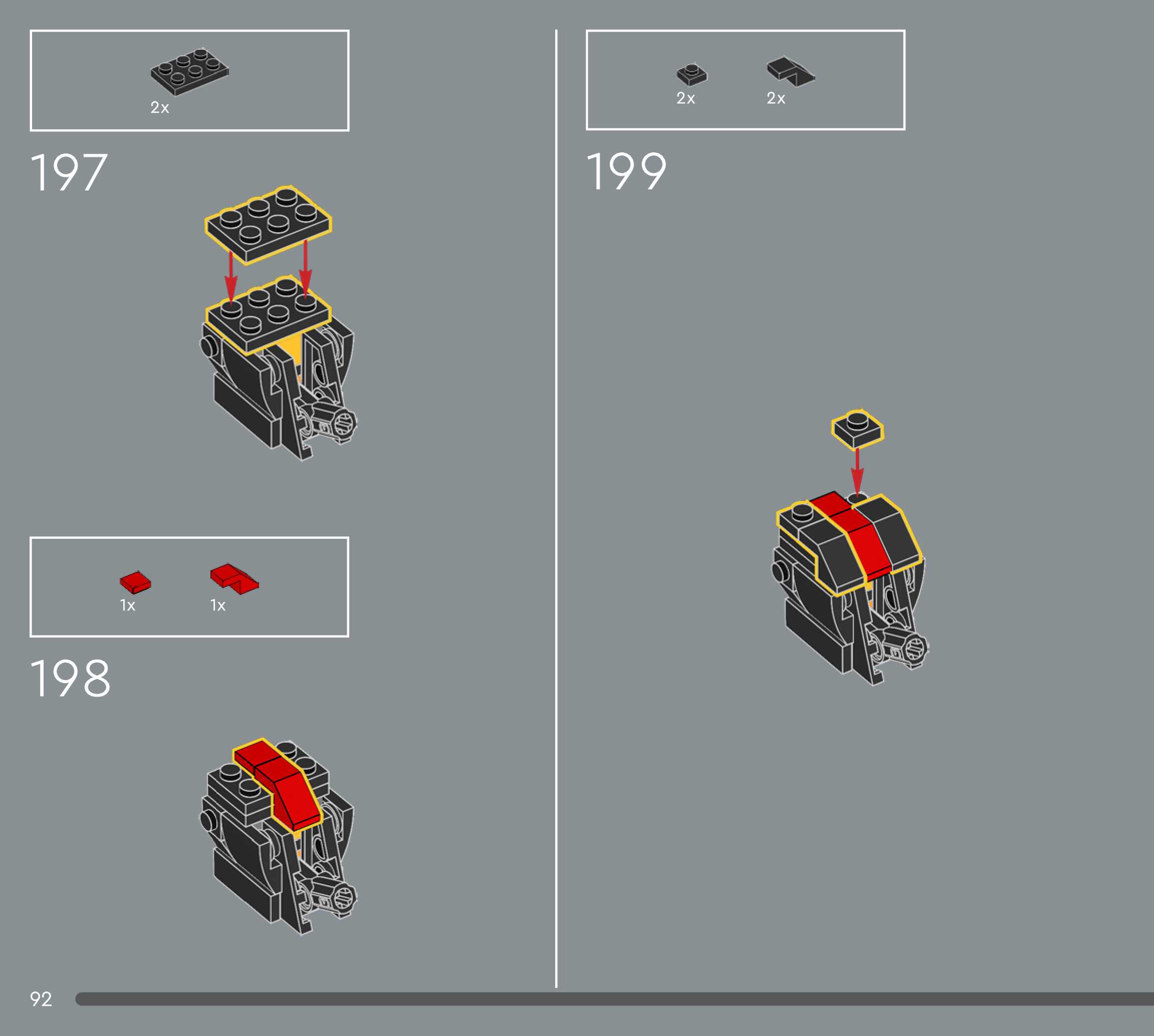 2x

197

1x

1x

198

2x

2x

199

92