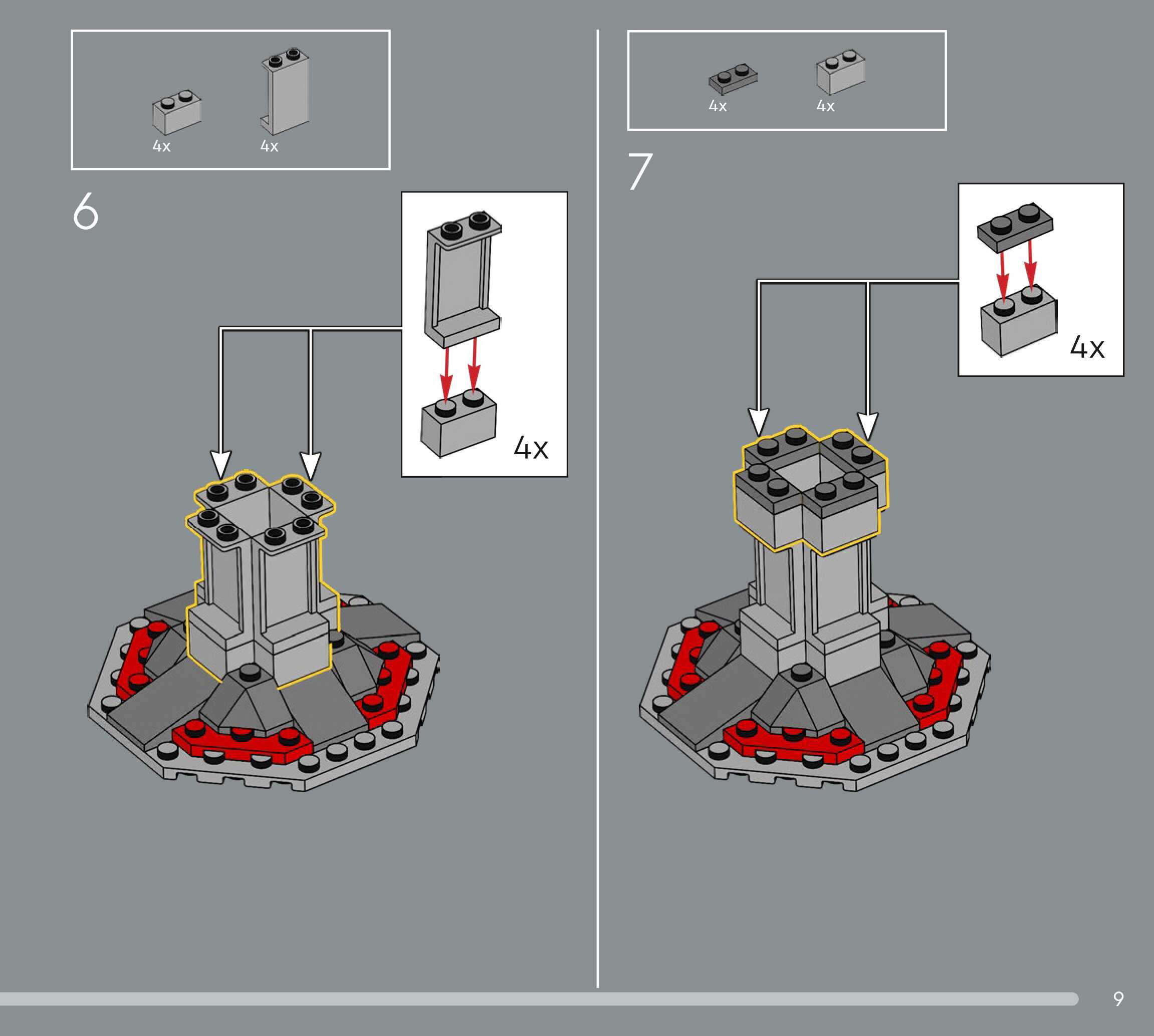 4x 4x

6

4x

4x 4x

7

4x

9