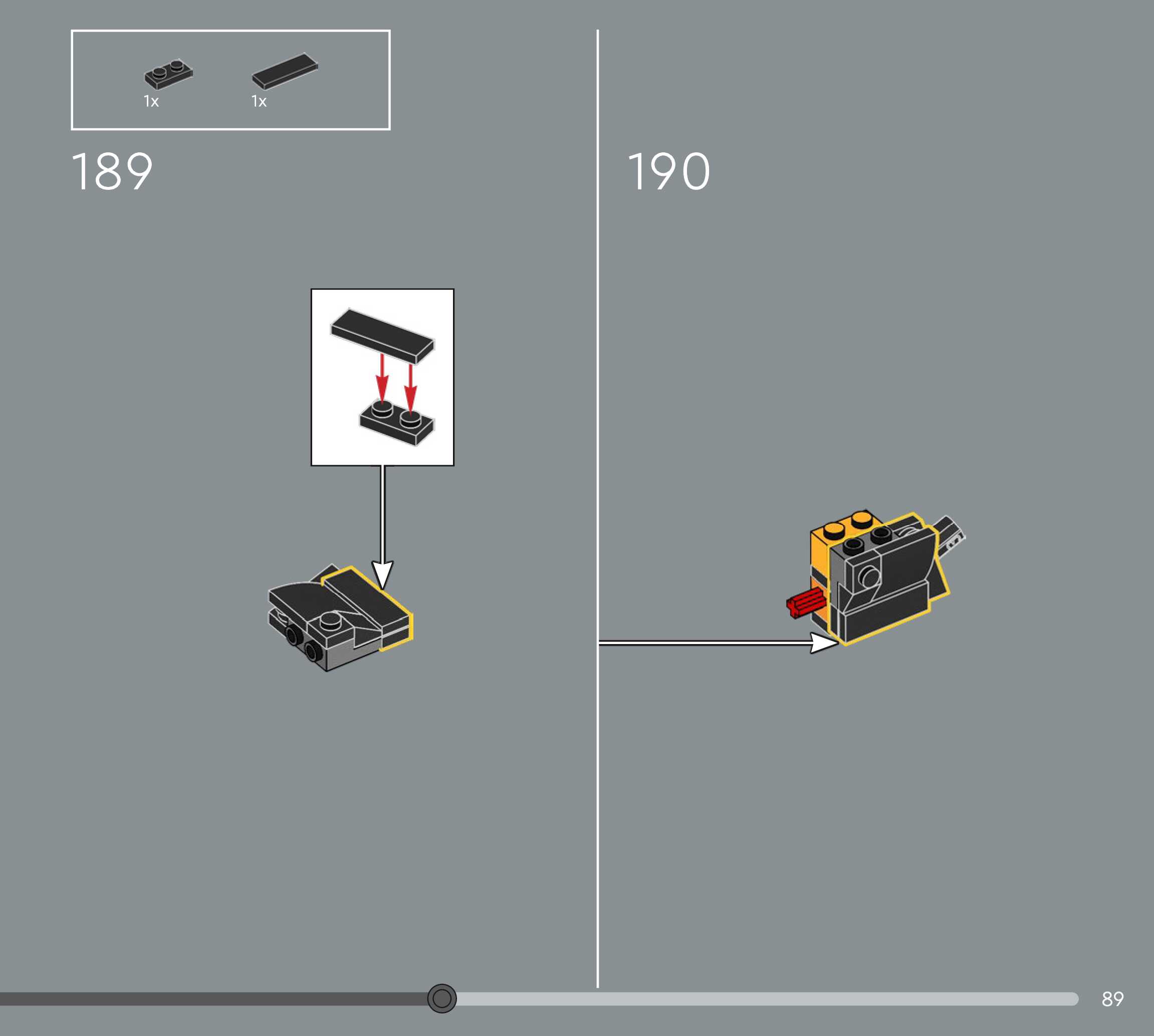 1x 1x

189

190

89