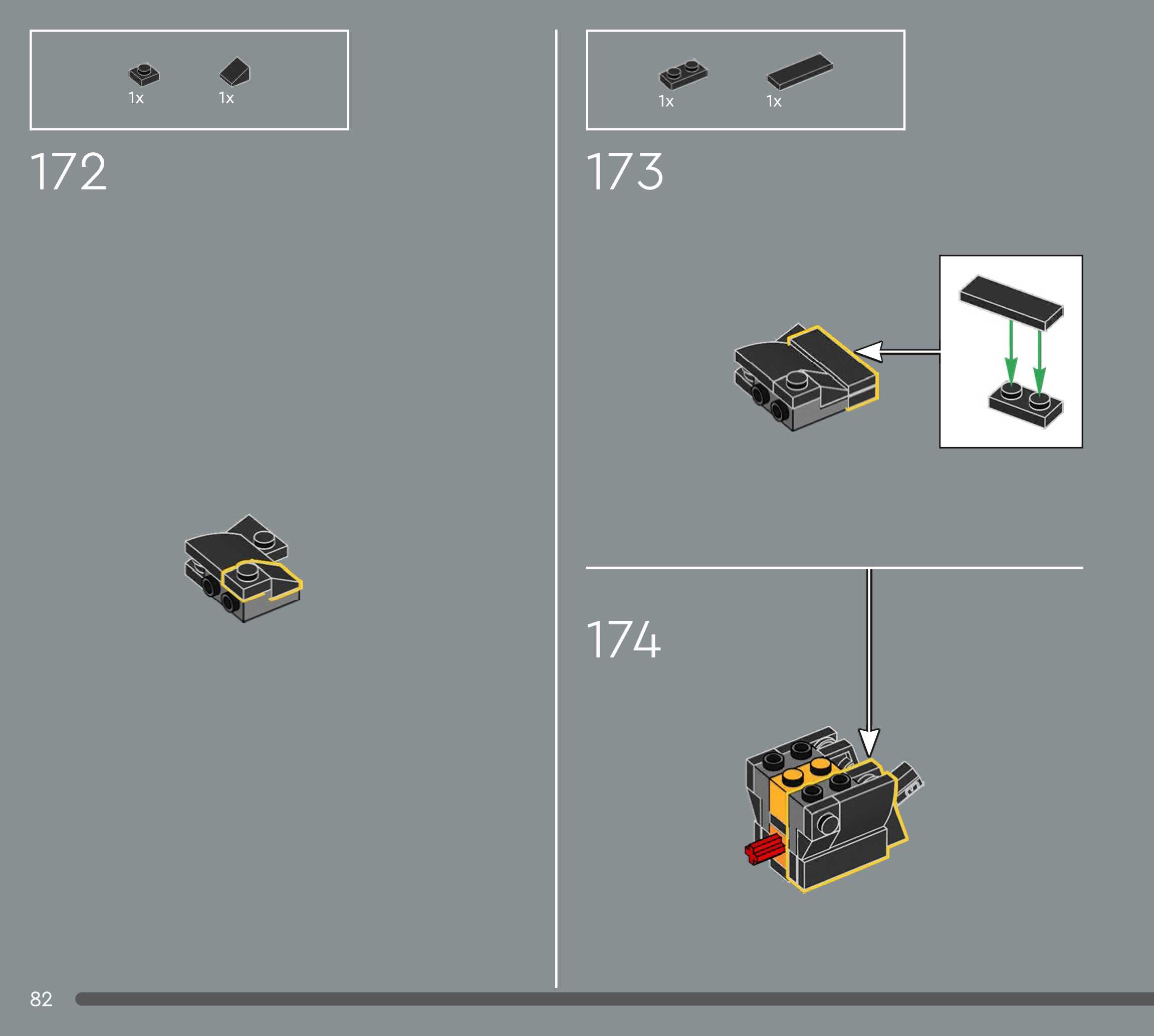 1x 1x

172

1x 1x

173

174

82